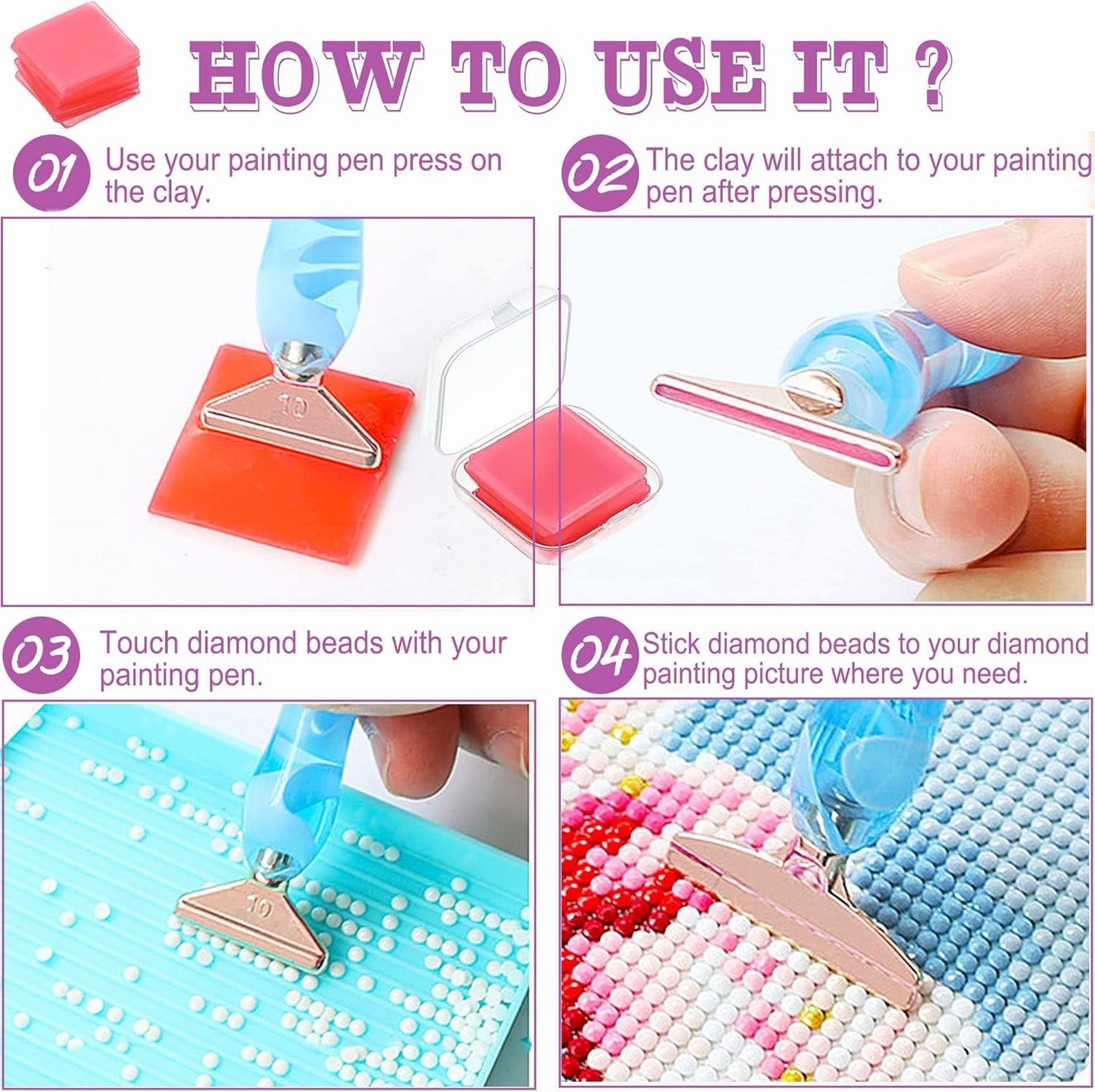 HOW TO USE IT ?

01 Use your painting pen press on the clay.

02 The clay will attach to your painting pen after pressing.

10

03 Touch diamond beads with your painting pen.

04 Stick diamond beads to your diamond painting picture where you need.

10