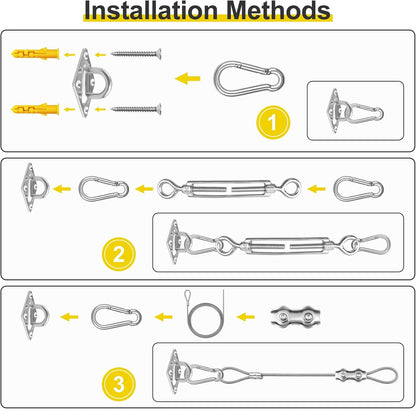 Installation Methods

1

2

3