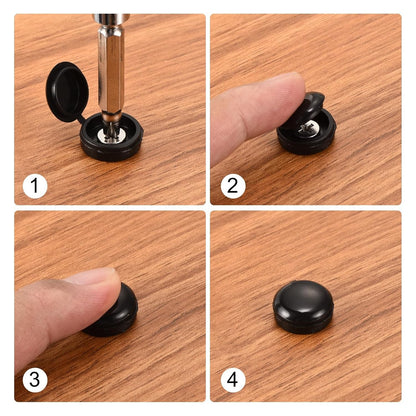 1

2

3

4