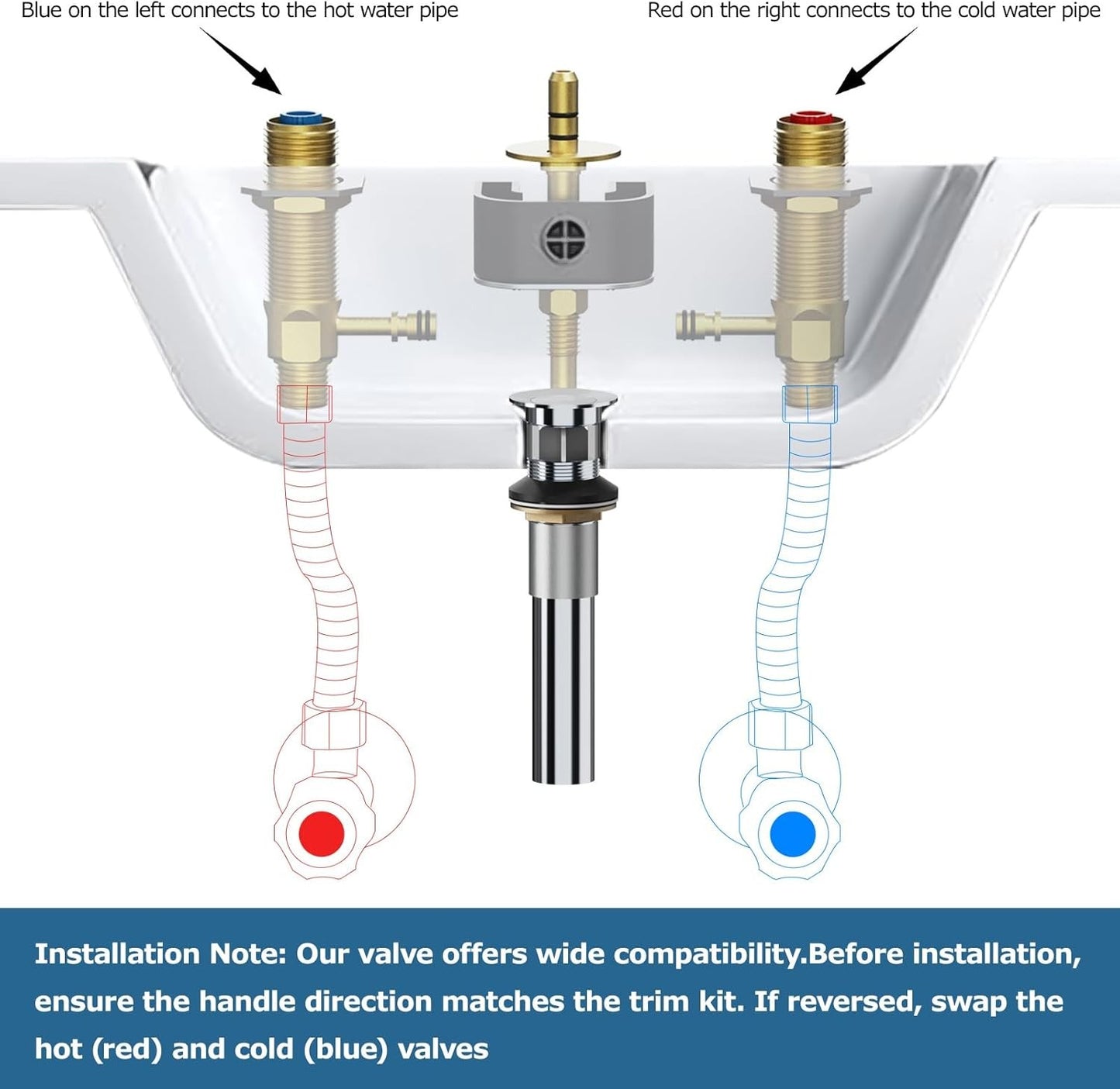 Blue on the left connects to the hot water pipe

Red on the right connects to the cold water pipe

Installation Note: Our valve offers wide compatibility.Before installation, ensure the handle direction matches the trim kit. If reversed, swap the hot (red) and cold (blue) valves