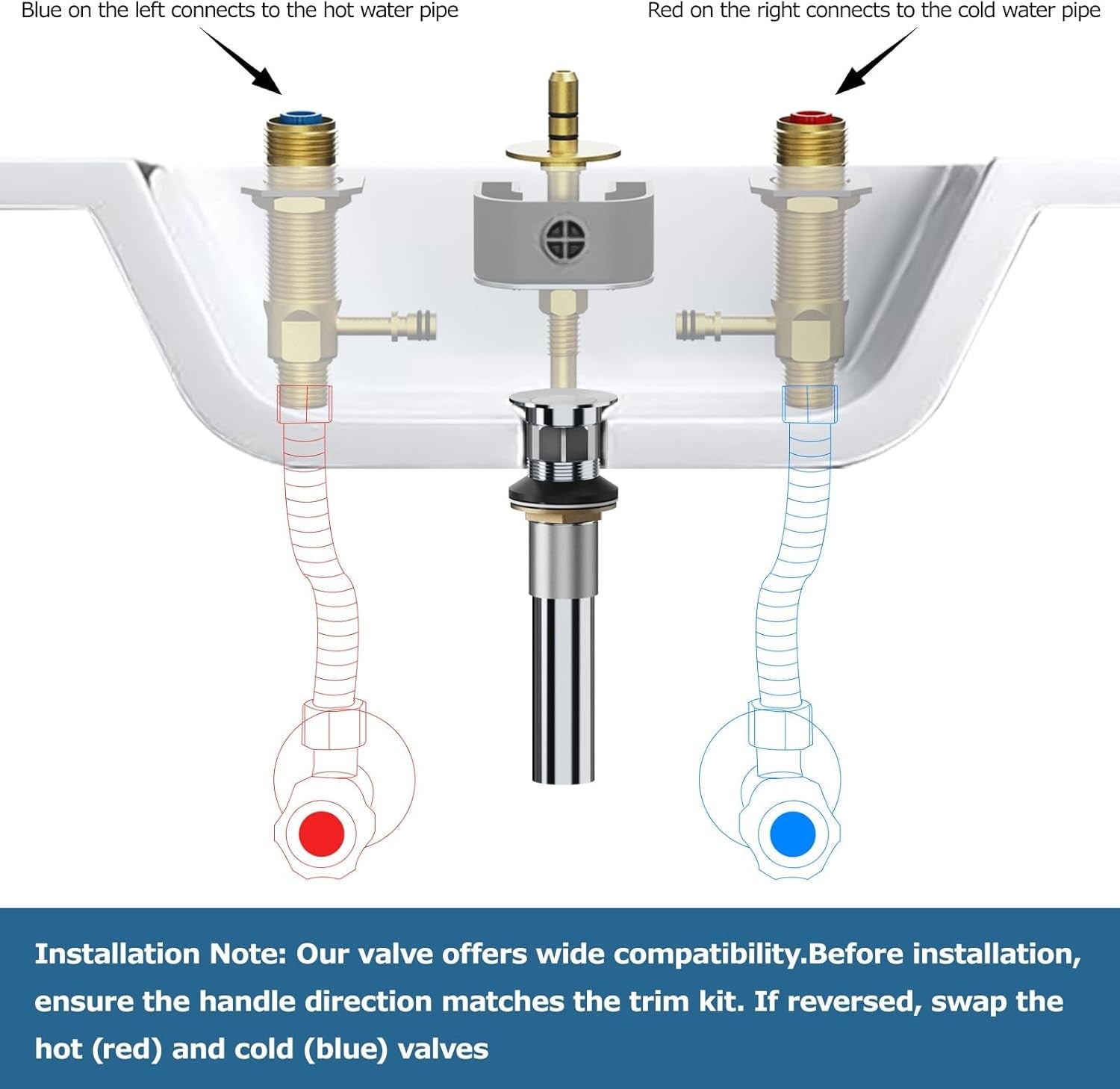 Blue on the left connects to the hot water pipe

Red on the right connects to the cold water pipe

Installation Note: Our valve offers wide compatibility.Before installation, ensure the handle direction matches the trim kit. If reversed, swap the hot (red) and cold (blue) valves