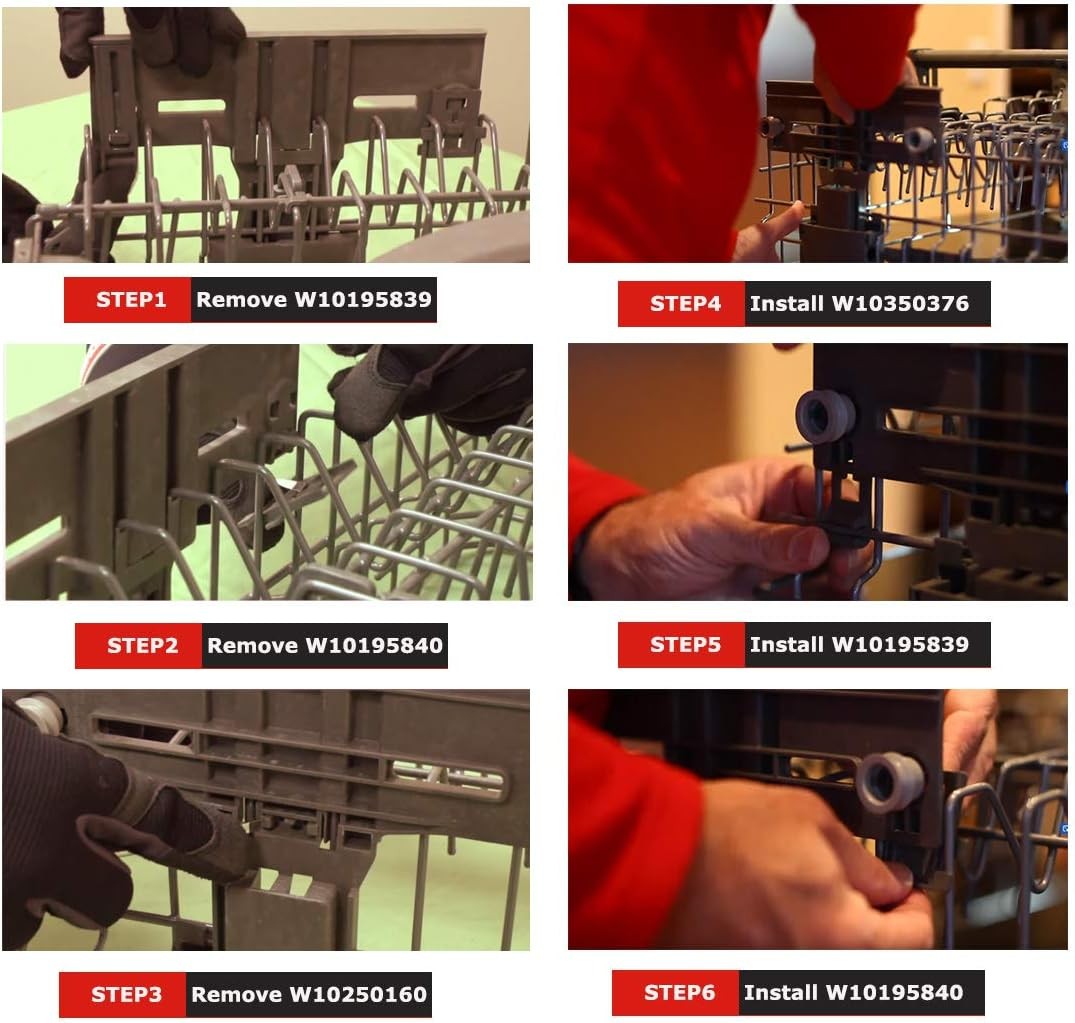 STEP1 Remove W10195839

STEP2 Remove W10195840

STEP3 Remove W10250160

STEP4 Install W10350376

STEP5 Install W10195839

STEP6 Install W10195840