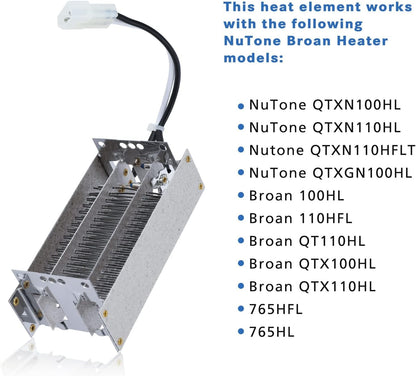 This heat element works with the following NuTone Broan Heater models:

• NuTone QTXN100HL
• NuTone QTXN110HL
• Nutone QTXN110HFLT
• NuTone QTXGN100HL
• Broan 100HL
• Broan 110HFL
• Broan QT110HL
• Broan QTX100HL
• Broan QTX110HL
• 765HFL
• 765HL