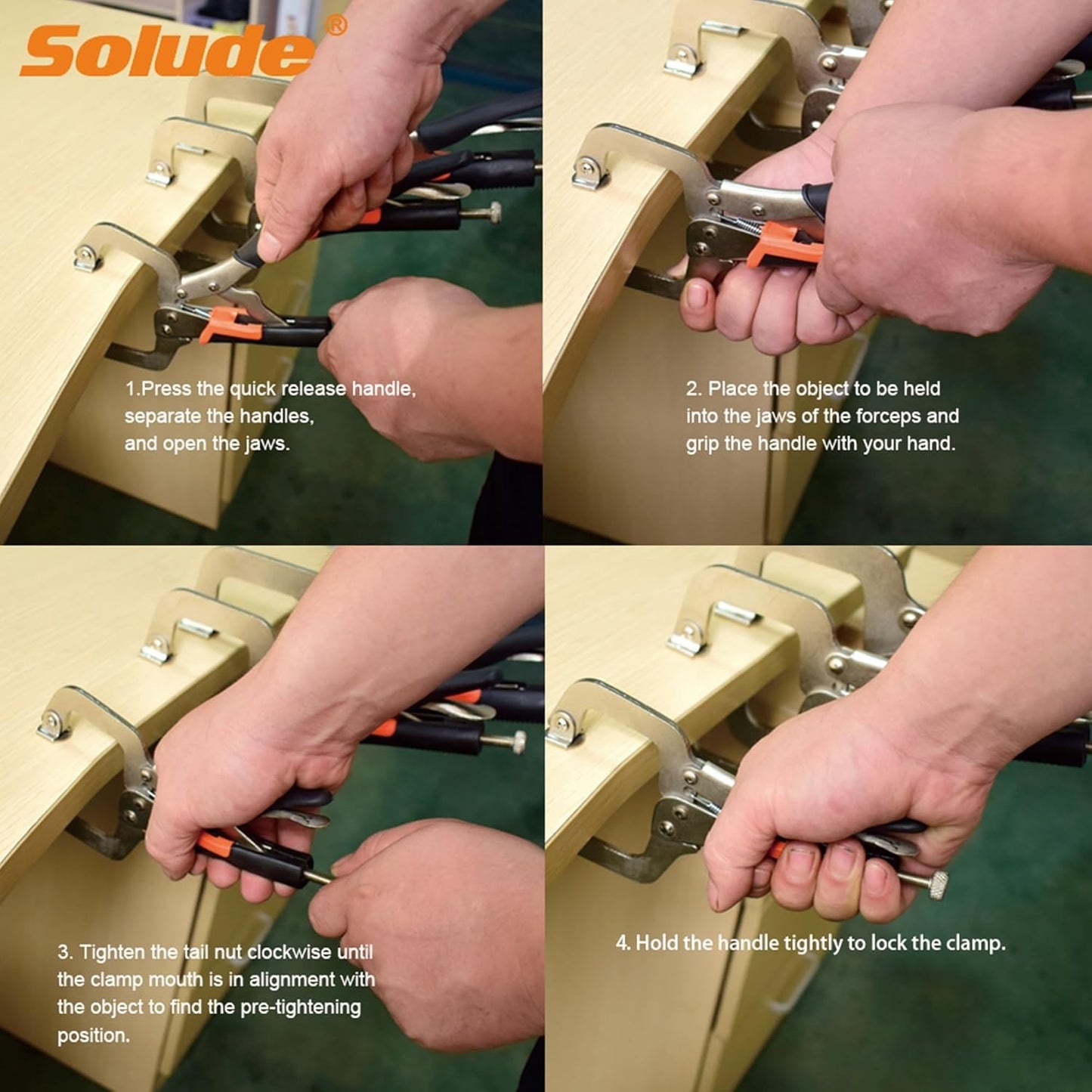 Solude®

1.Press the quick release handle, separate the handles, and open the jaws.

2. Place the object to be held into the jaws of the forceps and grip the handle with your hand.

3. Tighten the tail nut clockwise until the clamp mouth is in alignment with the object to find the pre-tightening position.

4. Hold the handle tightly to lock the clamp.