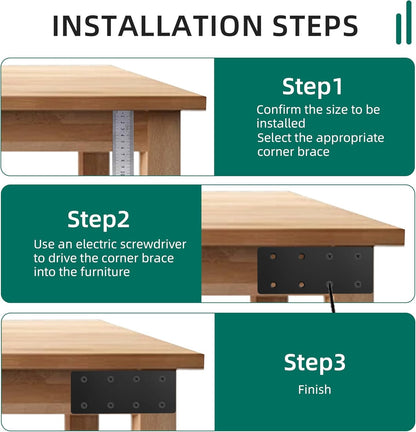 INSTALLATION STEPS

Step1

Confirm the size to be installed
Select the appropriate corner brace

Step2

Use an electric screwdriver to drive the corner brace into the furniture

Step3

Finish