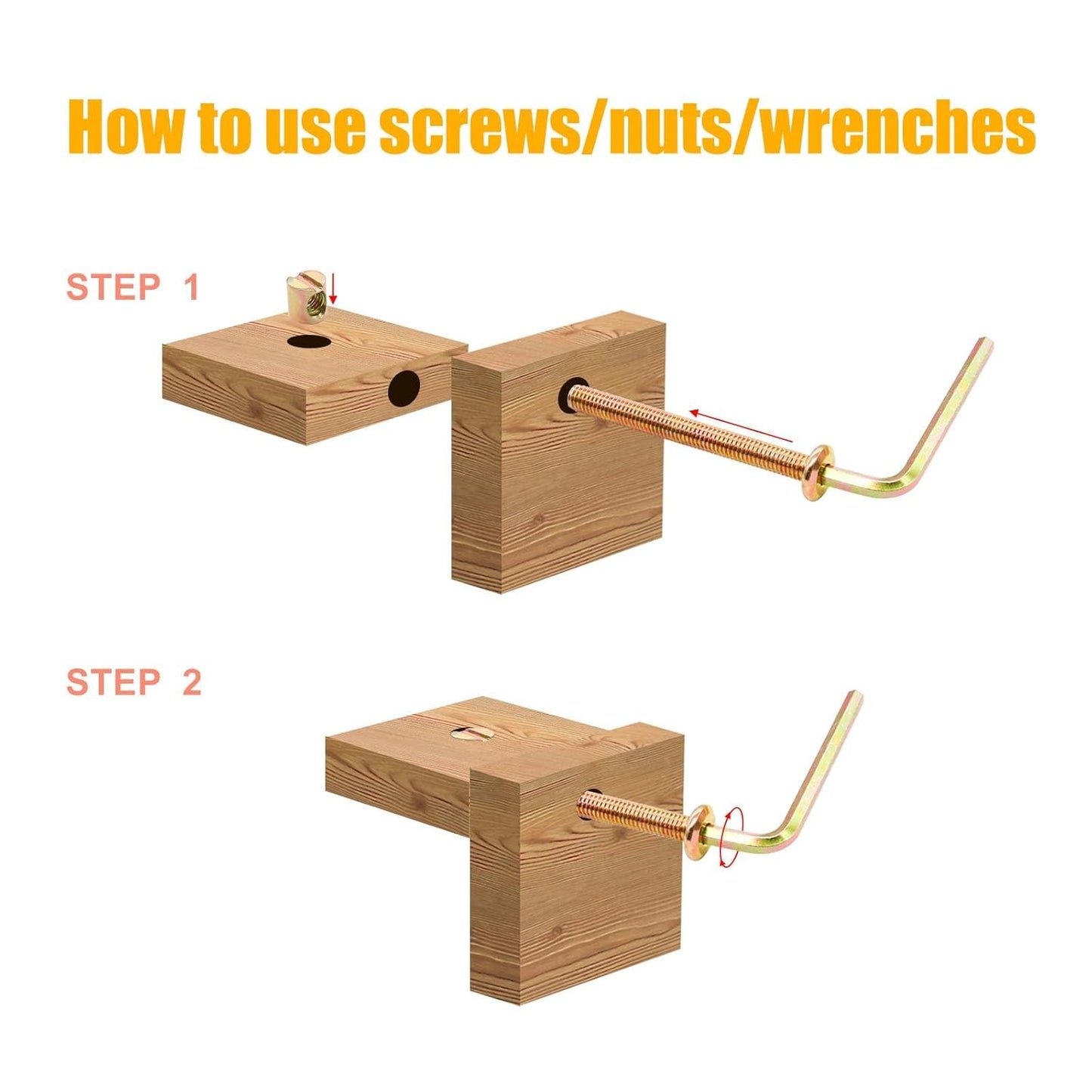 How to use screws/nuts/wrenches

STEP 1

STEP 2