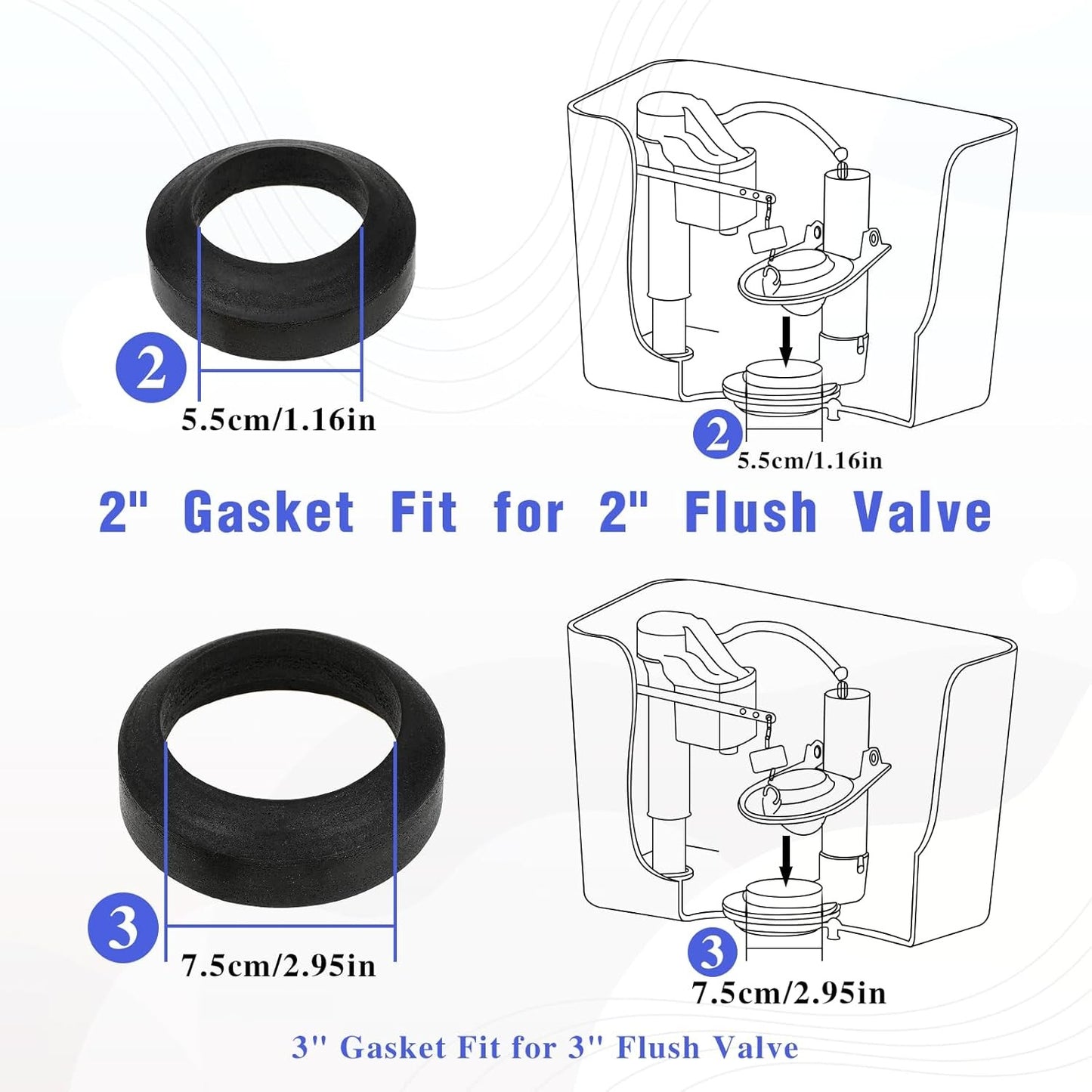 2

5.5cm/1.16in

2

5.5cm/1.16in

2" Gasket Fit for 2" Flush Valve

3

7.5cm/2.95in

3

7.5cm/2.95in

3" Gasket Fit for 3" Flush Valve