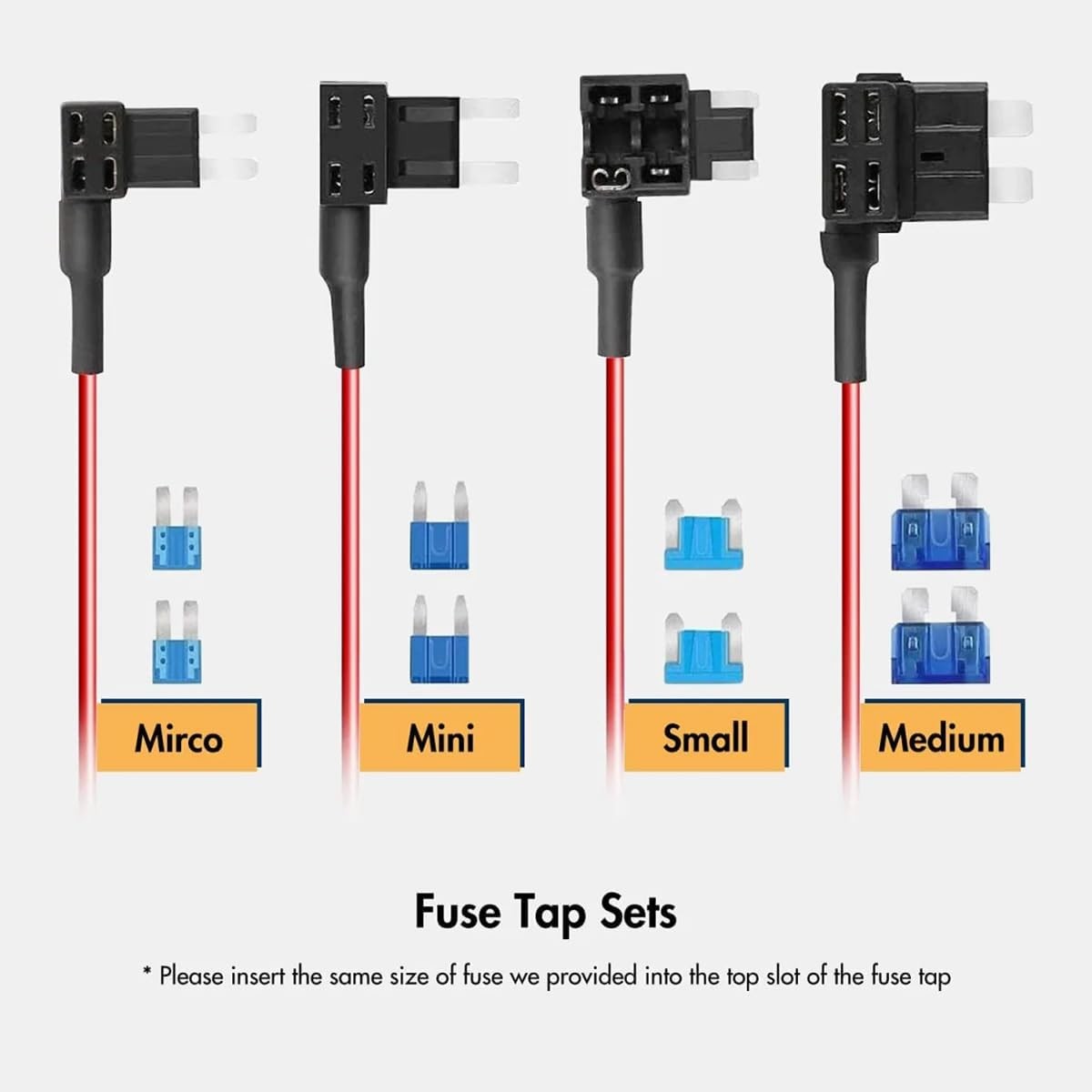 Mirco

Mini

Small

Medium

Fuse Tap Sets

* Please insert the same size of fuse we provided into the top slot of the fuse tap