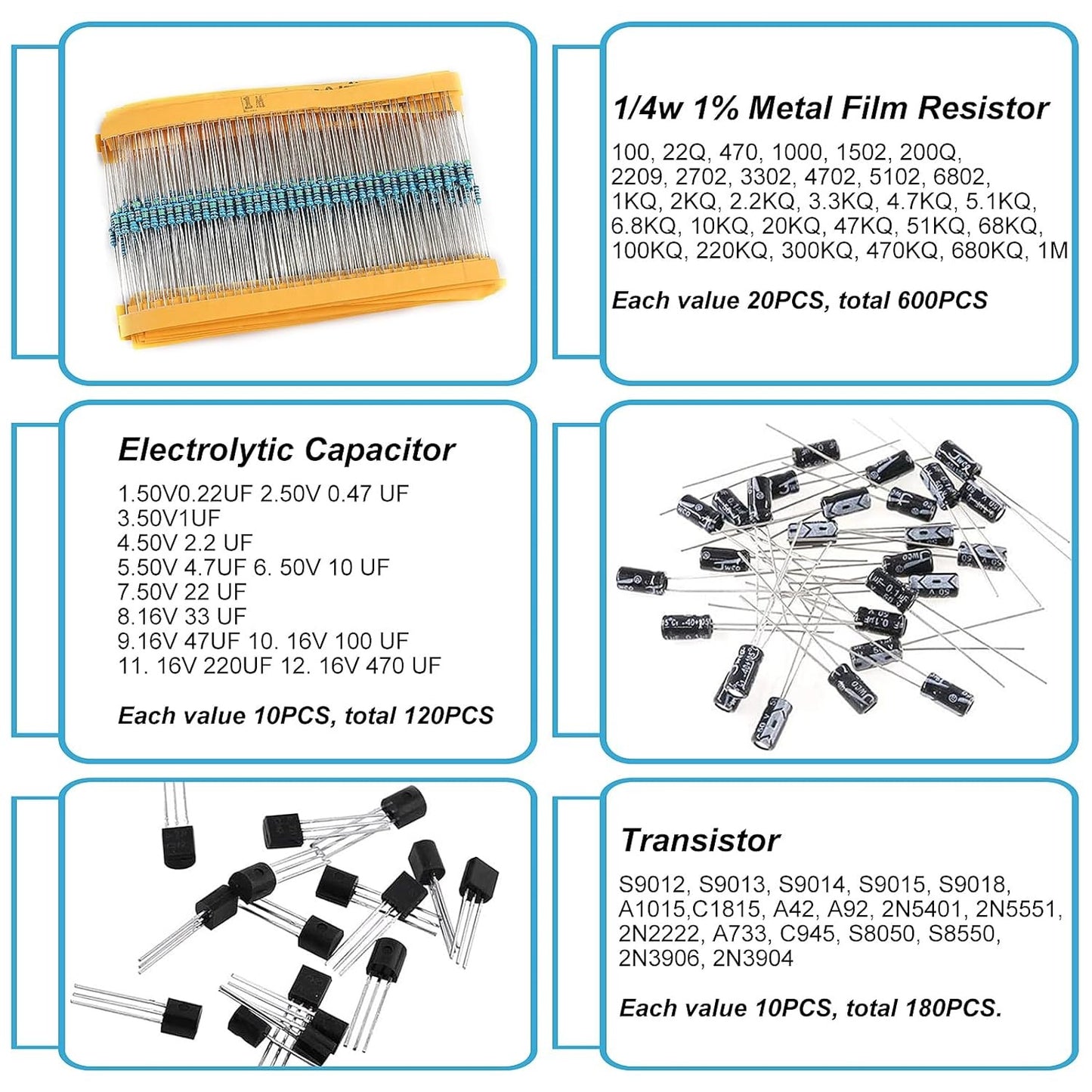 1/4w 1% Metal Film Resistor

100, 22Q, 470, 1000, 1502, 200Q, 2209, 2702, 3302, 4702, 5102, 6802, 1KQ, 2KQ, 2.2KQ, 3.3KQ, 4.7KQ, 5.1KQ, 6.8KQ, 10KQ, 20KQ, 47KQ, 51KQ, 68KQ, 100KQ, 220KQ, 300KQ, 470KQ, 680KQ, 1M

Each value 20PCS, total 600PCS

Electrolytic Capacitor

1.50V0.22UF 2.50V 0.47 UF
3.50V1UF
4.50V 2.2 UF
5.50V 4.7UF 6. 50V 10 UF
7.50V 22 UF
8.16V 33 UF
9.16V 47UF 10. 16V 100 UF
11. 16V 220UF 12. 16V 470 UF

Each value 10PCS, total 120PCS

Transistor

S9012, S9013, S9014, S9015, S9018, A1015,C1815, A42, A92, 2N5401, 2N5551, 2N2222, A733, C945, S8050, S8550, 2N3906, 2N3904

Each value 10PCS, total 180PCS.