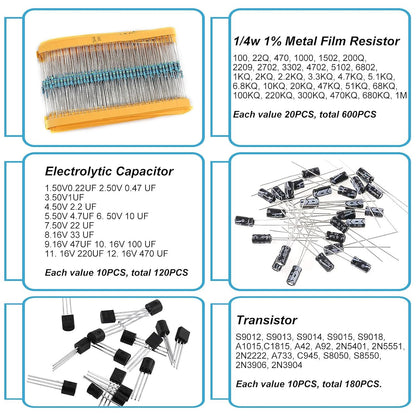 1/4w 1% Metal Film Resistor

100, 22Q, 470, 1000, 1502, 200Q, 2209, 2702, 3302, 4702, 5102, 6802, 1KQ, 2KQ, 2.2KQ, 3.3KQ, 4.7KQ, 5.1KQ, 6.8KQ, 10KQ, 20KQ, 47KQ, 51KQ, 68KQ, 100KQ, 220KQ, 300KQ, 470KQ, 680KQ, 1M

Each value 20PCS, total 600PCS

Electrolytic Capacitor

1.50V0.22UF 2.50V 0.47 UF
3.50V1UF
4.50V 2.2 UF
5.50V 4.7UF 6. 50V 10 UF
7.50V 22 UF
8.16V 33 UF
9.16V 47UF 10. 16V 100 UF
11. 16V 220UF 12. 16V 470 UF

Each value 10PCS, total 120PCS

Transistor

S9012, S9013, S9014, S9015, S9018, A1015,C1815, A42, A92, 2N5401, 2N5551, 2N2222, A733, C945, S8050, S8550, 2N3906, 2N3904

Each value 10PCS, total 180PCS.