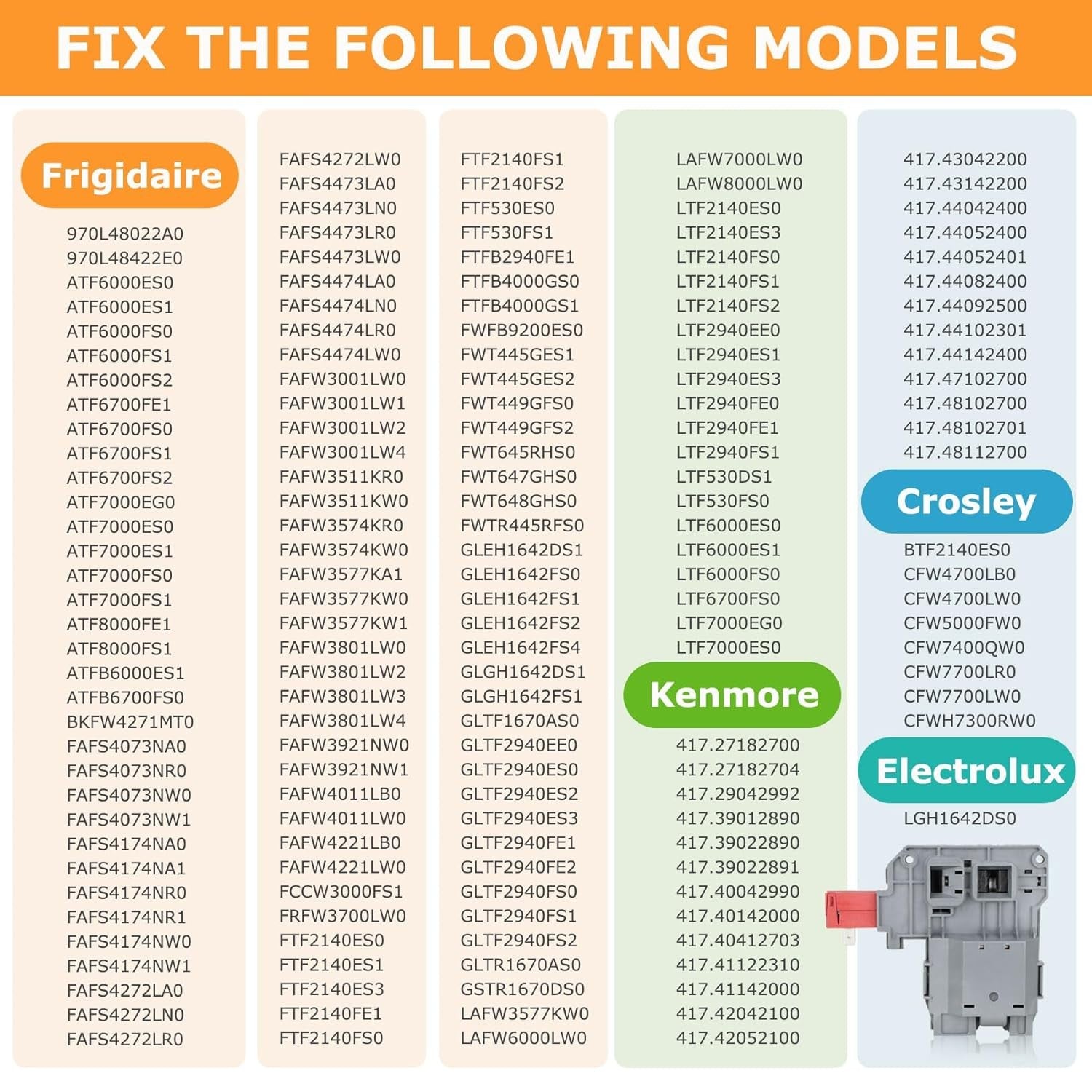 FIX THE FOLLOWING MODELS

Frigidaire

970L48022A0
970L48422E0
ATF6000ES0
ATF6000ES1
ATF6000FS0
ATF6000FS1
ATF6000FS2
ATF6700FE1
ATF6700FS0
ATF6700FS1
ATF6700FS2
ATF7000EG0
ATF7000ES0
ATF7000ES1
ATF7000FS0
ATF7000FS1
ATF8000FE1
ATF8000FS1
ATFB6000ES1
ATFB6700FS0
BKFW4271MT0
FAFS4073NA0
FAFS4073NR0
FAFS4073NW0
FAFS4073NW1
FAFS4174NA0
FAFS4174NA1
FAFS4174NR0
FAFS4174NR1
FAFS4174NW0
FAFS4174NW1
FAFS4272LA0
FAFS4272LN0
FAFS4272LR0

FAFS4272LW0
FAFS4473LA0
FAFS4473LN0
FAFS4473LR0
FAFS4473LW0
FAFS4474LA0
FAFS4474LN0
FAFS4474LR0
FAFS4474LW0
FAFW3001LW0
FAFW3001LW1
FAFW3001LW2
FAFW3001LW4
FAFW3511KR0
FAFW3511KW0
FAFW3574KR0
FAFW3574KW0
FAFW3577KA1
FAFW3577KW0
FAFW3577KW1
FAFW3801LW0
FAFW3801LW2
FAFW3801LW3
FAFW3801LW4
FAFW3921NW0
FAFW3921NW1
FAFW4011LB0
FAFW4011LW0
FAFW4221LB0
FAFW4221LW0
FCCW3000FS1
FRFW3700LW0
FTF2140ES0
FTF2140ES1
FTF2140ES3
FTF2140FE1
FTF2140FS0

FTF2140FS1
FTF2140FS2
FTF530ES0
FTF530FS1
FTFB2940FE1
FTFB4000GS0
FTFB4000GS1
FWFB9200ES0
FWT445GES1
FWT445GES2
FWT449GFS0
FWT449GFS2
FWT645RHS0
FWT647GHS0
FWT648GHS0
FWTR445RFS0
GLEH1642DS1
GLEH1642FS0
GLEH1642FS1
GLEH1642FS2
GLEH1642FS4
GLGH1642DS1
GLGH1642FS1
GLTF1670AS0
GLTF2940EE0
GLTF2940ES0
GLTF2940ES2
GLTF2940ES3
GLTF2940FE1
GLTF2940FE2
GLTF2940FS0
GLTF2940FS1
GLTF2940FS2
GLTR1670AS0
GSTR1670DS0
LAFW3577KW0
LAFW6000LW0

LAFW7000LW0
LAFW8000LW0
LTF2140ES0
LTF2140ES3
LTF2140FS0
LTF2140FS1
LTF2140FS2
LTF2940EE0
LTF2940ES1
LTF2940ES3
LTF2940FE0
LTF2940FE1
LTF2940FS1
LTF530DS1
LTF530FS0
LTF6000ES0
LTF6000ES1
LTF6000FS0
LTF6700FS0
LTF7000EG0
LTF7000ES0

Kenmore

417.27182700
417.27182704
417.29042992
417.39012890
417.39022890
417.39022891
417.40042990
417.40142000
417.40412703
417.41122310
417.41142000
417.42042100
417.42052100

417.43042200
417.43142200
417.44042400
417.44052400
417.44052401
417.44082400
417.44092500
417.44102301
417.44142400
417.47102700
417.48102700
417.48102701
417.48112700

Crosley

BTF2140ES0
CFW4700LB0
CFW4700LW0
CFW5000FW0
CFW7400QW0
CFW7700LR0
CFW7700LW0
CFWH7300RW0

Electrolux

LGH1642DS0