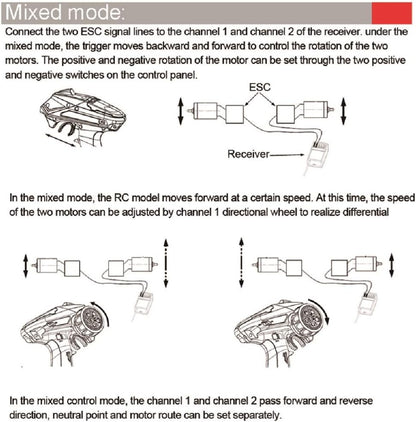 Mixed mode:

Connect the two ESC signal lines to the channel 1 and channel 2 of the receiver. under the mixed mode, the trigger moves backward and forward to control the rotation of the two motors. The positive and negative rotation of the motor can be set through the two positive and negative switches on the control panel.

ESC

Receiver

In the mixed mode, the RC model moves forward at a certain speed. At this time, the speed of the two motors can be adjusted by channel 1 directional wheel to realize differential

In the mixed control mode, the channel 1 and channel 2 pass forward and reverse direction, neutral point and motor route can be set separately.