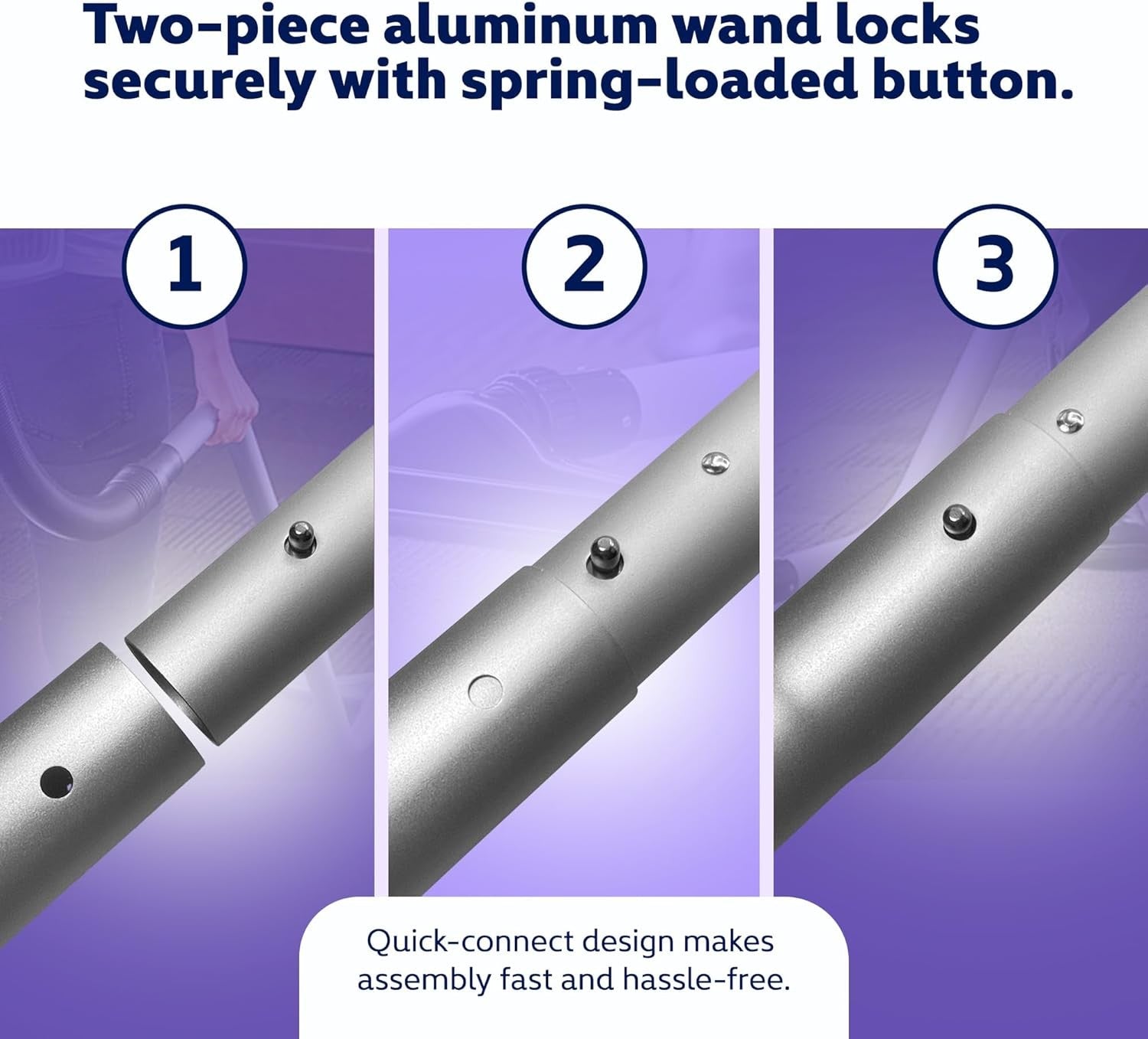 Two-piece aluminum wand locks securely with spring-loaded button.

1

2

3

Quick-connect design makes assembly fast and hassle-free.