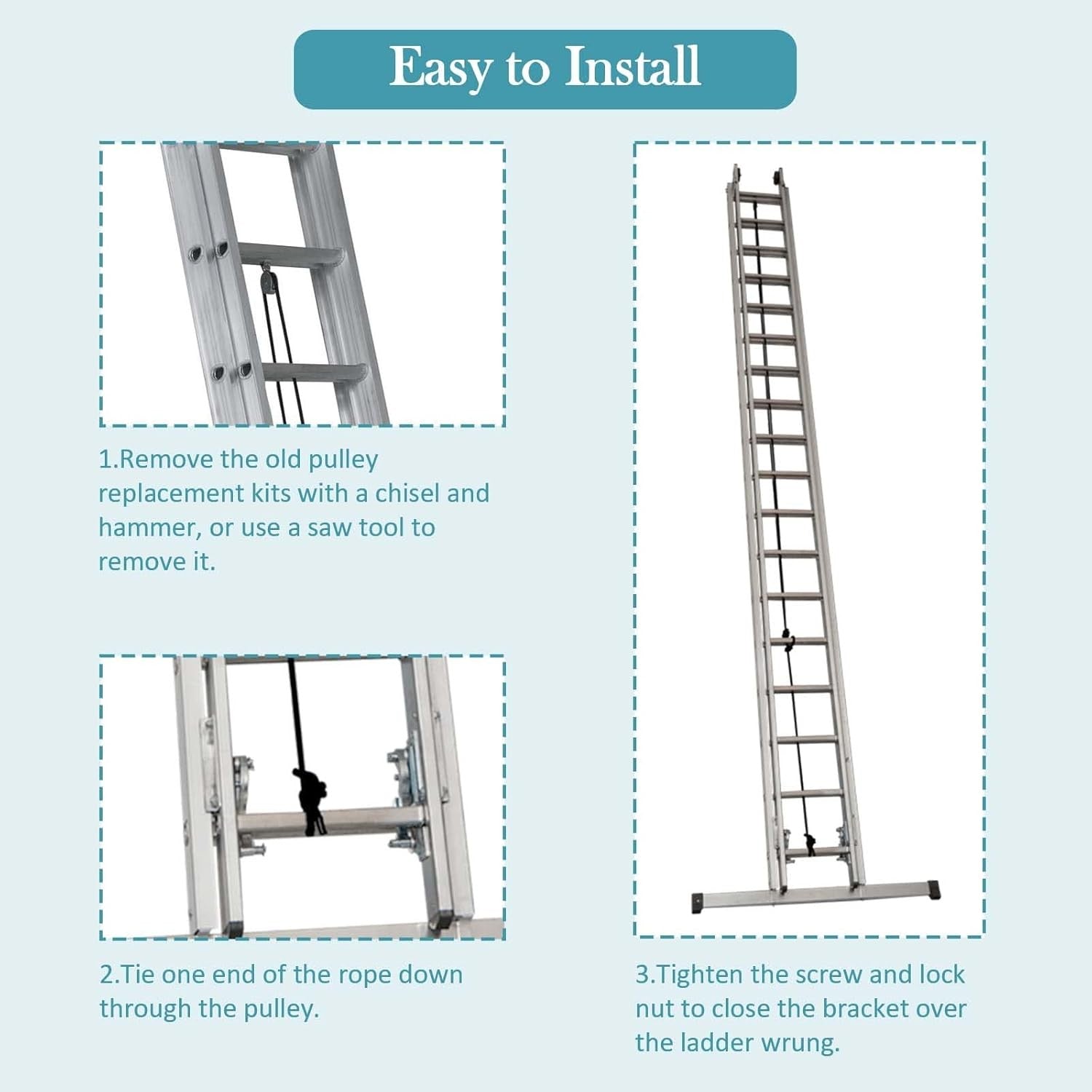 Easy to Install

1.Remove the old pulley replacement kits with a chisel and hammer, or use a saw tool to remove it.

2.Tie one end of the rope down through the pulley.

3.Tighten the screw and lock nut to close the bracket over the ladder wrung.