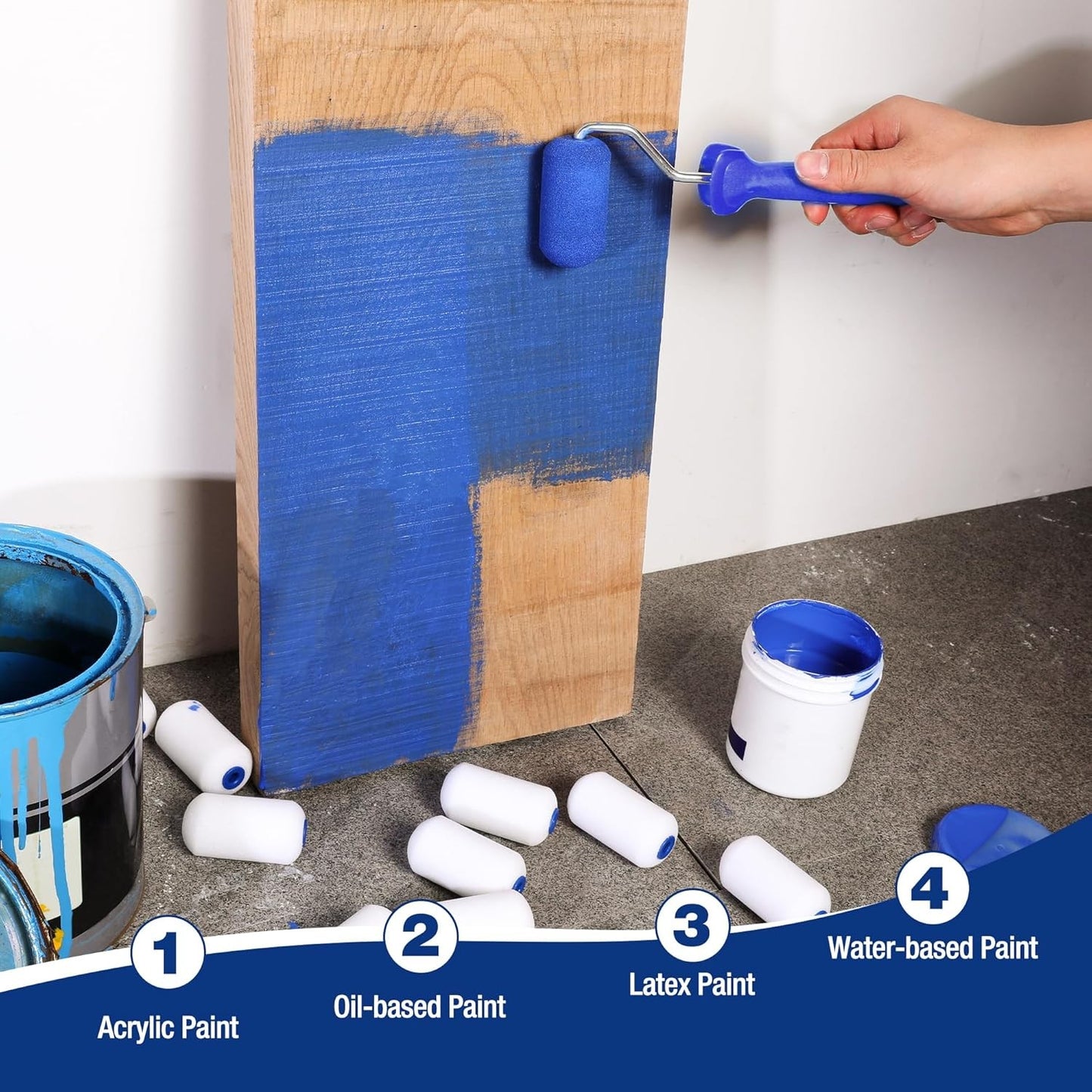 1
Acrylic Paint

2
Oil-based Paint

3
Latex Paint

4
Water-based Paint