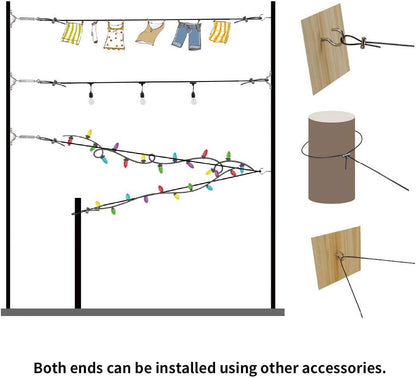 Both ends can be installed using other accessories.