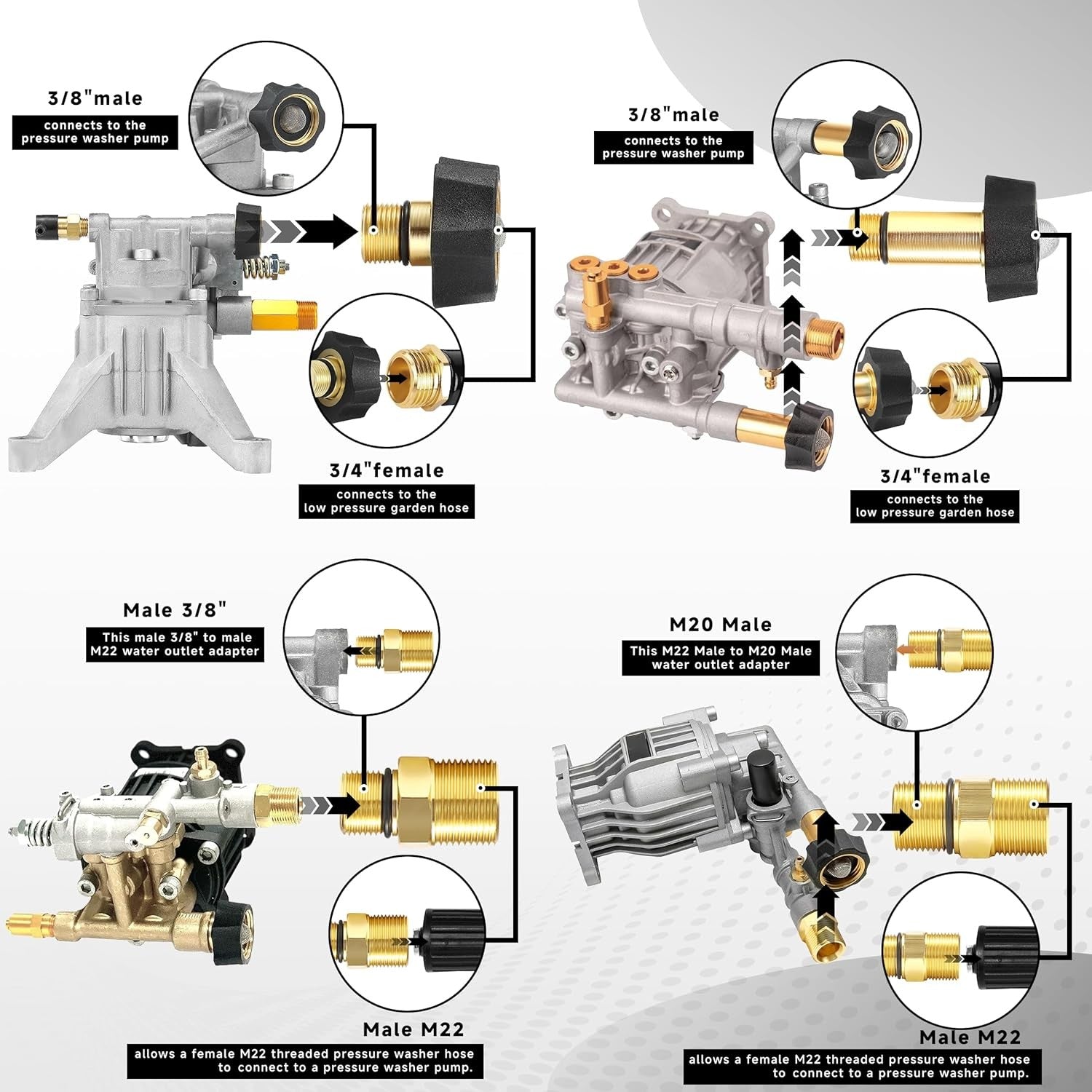 3/8"male

connects to the pressure washer pump

3/4"female

connects to the low pressure garden hose

3/8"male

connects to the pressure washer pump

3/4"female

connects to the low pressure garden hose

Male 3/8"

This male 3/8" to male M22 water outlet adapter

Male M22

allows a female M22 threaded pressure washer hose to connect to a pressure washer pump.

M20 Male

This M22 Male to M20 Male water outlet adapter

Male M22

allows a female M22 threaded pressure washer hose to connect to a pressure washer pump.