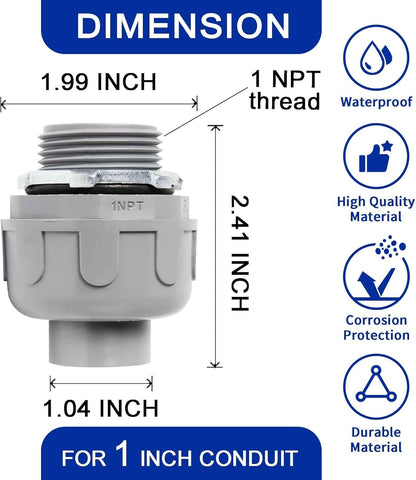 DIMENSION

1.99 INCH

1 NPT thread

1NPT

2.41 INCH

1.04 INCH

FOR 1 INCH CONDUIT

Waterproof

High Quality Material

Corrosion Protection

Durable Material