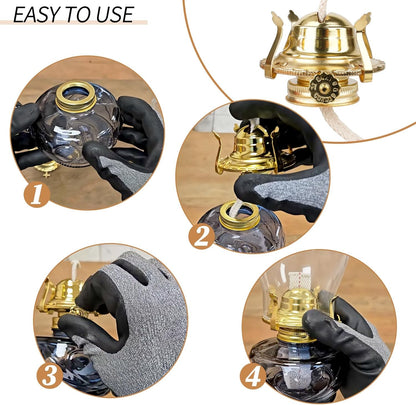 EASY TO USE

1

2

3

4