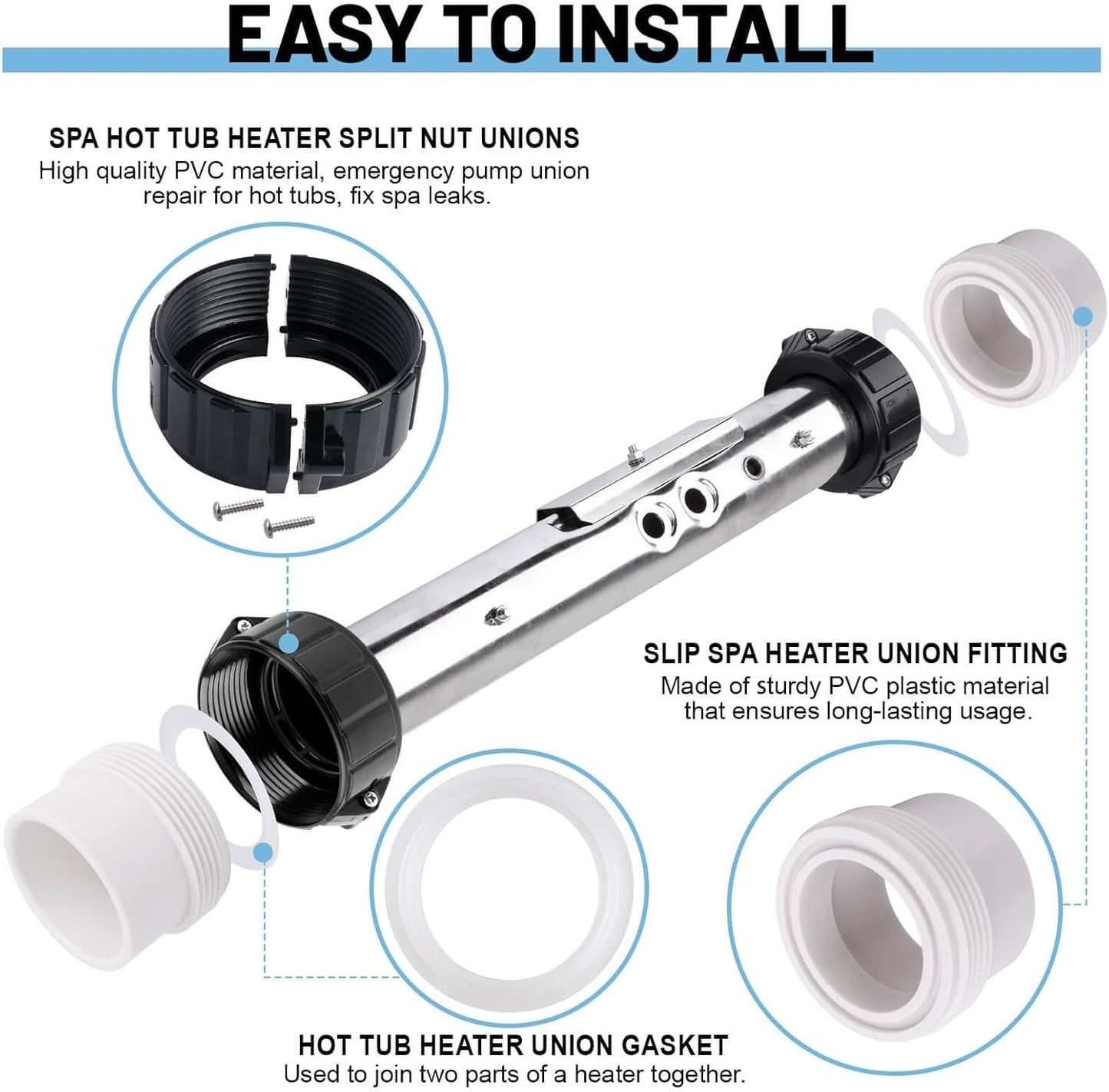 EASY TO INSTALL

SPA HOT TUB HEATER SPLIT NUT UNIONS
High quality PVC material, emergency pump union repair for hot tubs, fix spa leaks.

SLIP SPA HEATER UNION FITTING
Made of sturdy PVC plastic material that ensures long-lasting usage.

HOT TUB HEATER UNION GASKET
Used to join two parts of a heater together.