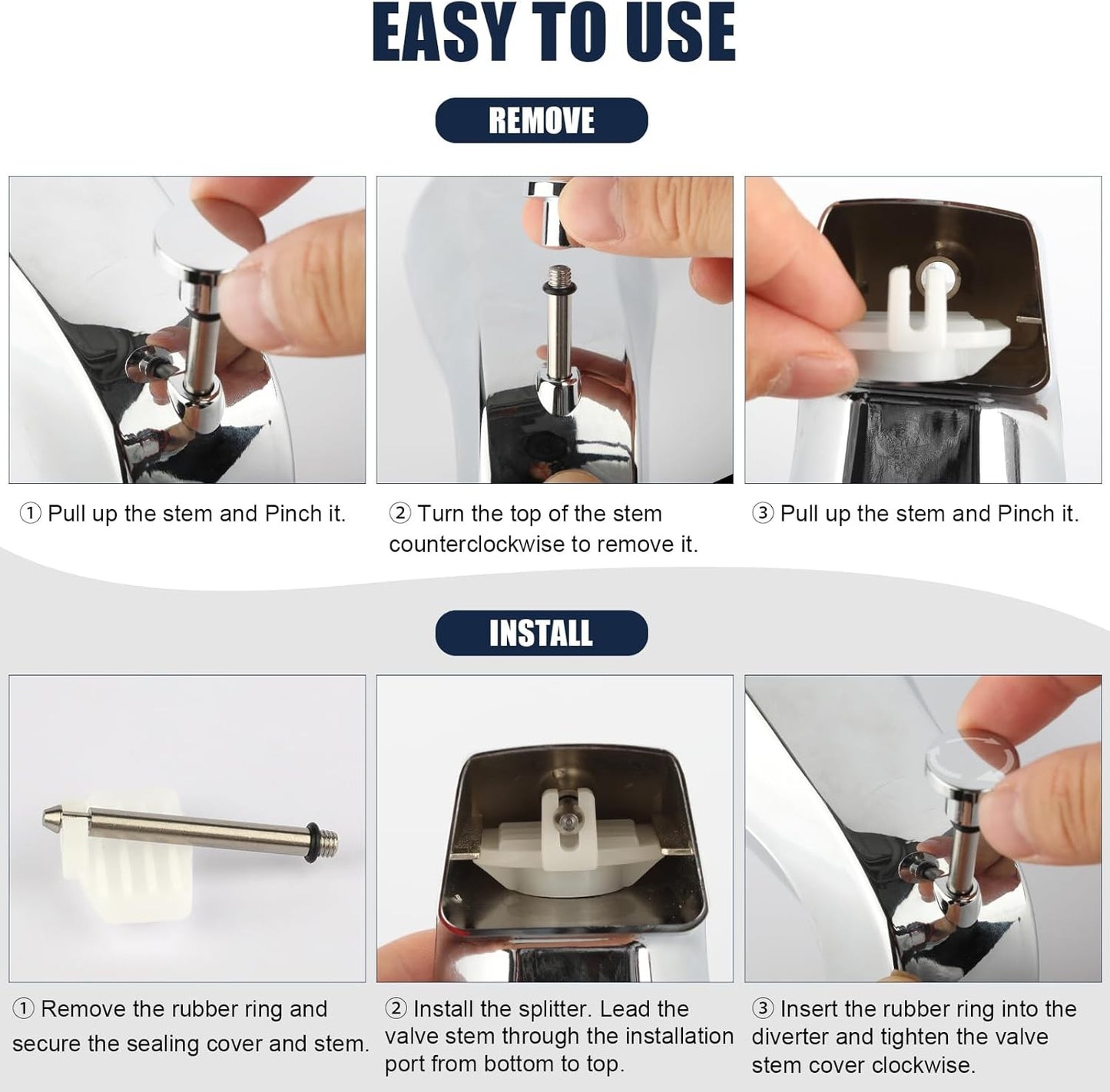 EASY TO USE

REMOVE

① Pull up the stem and Pinch it.

② Turn the top of the stem counterclockwise to remove it.

③ Pull up the stem and Pinch it.

INSTALL

① Remove the rubber ring and secure the sealing cover and stem.

② Install the splitter. Lead the valve stem through the installation port from bottom to top.

③ Insert the rubber ring into the diverter and tighten the valve stem cover clockwise.