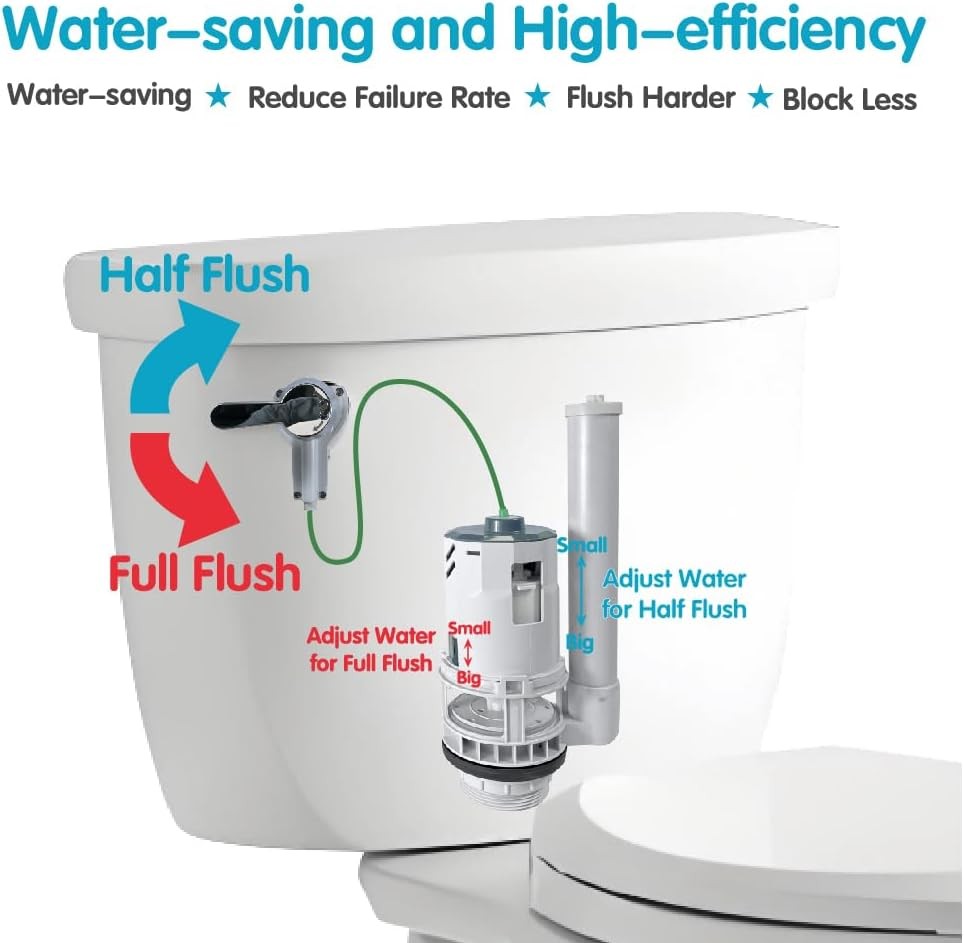 Water–saving and High–efficiency

Water–saving ★ Reduce Failure Rate ★ Flush Harder ★ Block Less

Half Flush

Full Flush

Small

Adjust Water for Half Flush

Big

Adjust Water for Full Flush

Small

Big