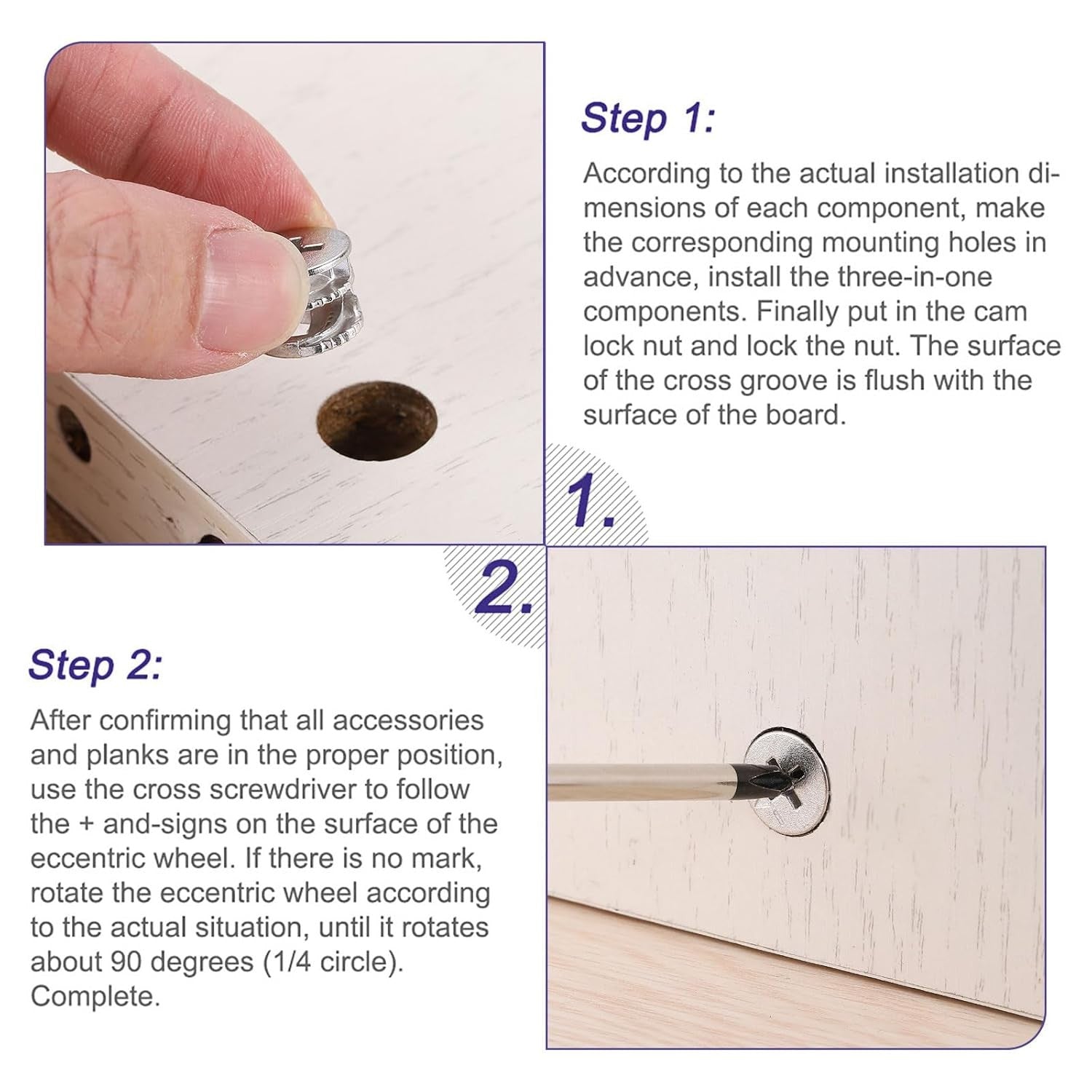 Step 1:

According to the actual installation dimensions of each component, make the corresponding mounting holes in advance, install the three-in-one components. Finally put in the cam lock nut and lock the nut. The surface of the cross groove is flush with the surface of the board.

1.

2.

Step 2:

After confirming that all accessories and planks are in the proper position, use the cross screwdriver to follow the + and-signs on the surface of the eccentric wheel. If there is no mark, rotate the eccentric wheel according to the actual situation, until it rotates about 90 degrees (1/4 circle). Complete.