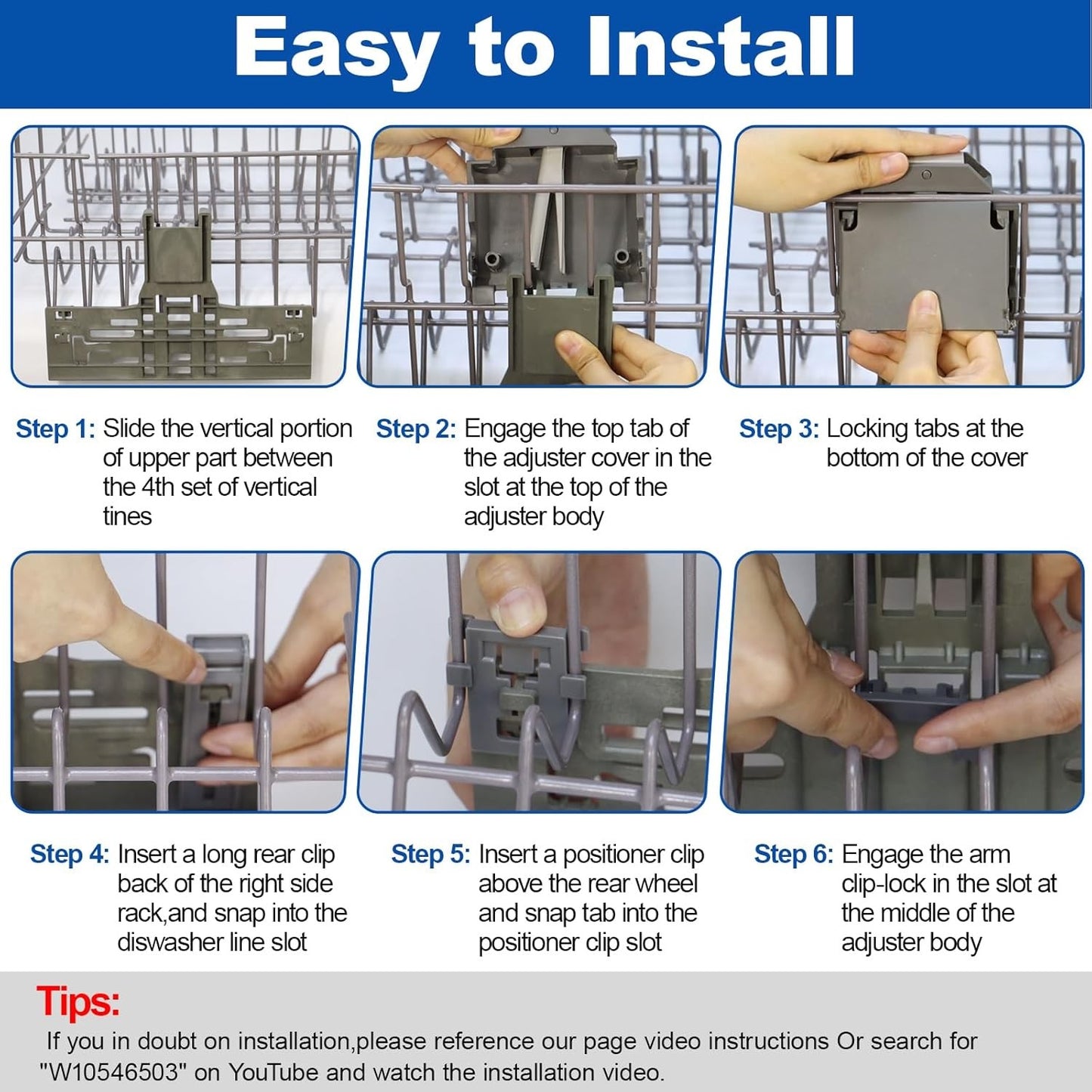 Easy to Install

Step 1: Slide the vertical portion of upper part between the 4th set of vertical tines

Step 2: Engage the top tab of the adjuster cover in the slot at the top of the adjuster body

Step 3: Locking tabs at the bottom of the cover

Step 4: Insert a long rear clip back of the right side rack,and snap into the diswasher line slot

Step 5: Insert a positioner clip above the rear wheel and snap tab into the positioner clip slot

Step 6: Engage the arm clip-lock in the slot at the middle of the adjuster body

Tips:

If you in doubt on installation,please reference our page video instructions Or search for "W10546503" on YouTube and watch the installation video.