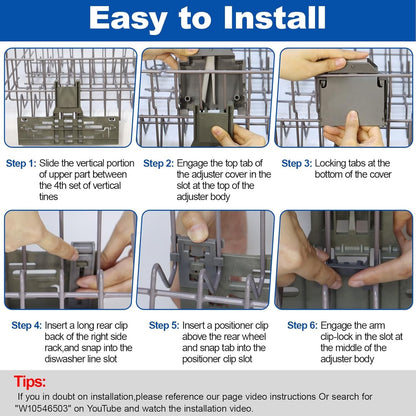 Easy to Install

Step 1: Slide the vertical portion of upper part between the 4th set of vertical tines

Step 2: Engage the top tab of the adjuster cover in the slot at the top of the adjuster body

Step 3: Locking tabs at the bottom of the cover

Step 4: Insert a long rear clip back of the right side rack,and snap into the diswasher line slot

Step 5: Insert a positioner clip above the rear wheel and snap tab into the positioner clip slot

Step 6: Engage the arm clip-lock in the slot at the middle of the adjuster body

Tips:
If you in doubt on installation,please reference our page video instructions Or search for "W10546503" on YouTube and watch the installation video.