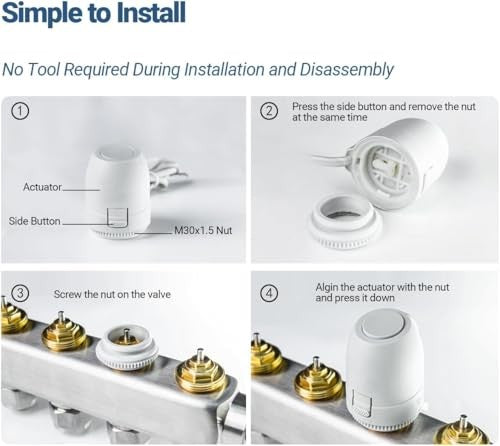 Simple to Install

No Tool Required During Installation and Disassembly

①

Actuator

Side Button

M30x1.5 Nut

② Press the side button and remove the nut at the same time

③ Screw the nut on the valve

④ Algin the actuator with the nut and press it down