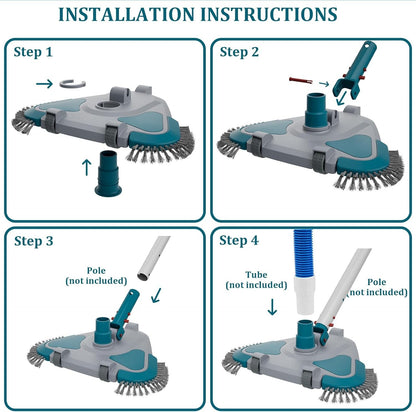 INSTALLATION INSTRUCTIONS

Step 1

Step 2

Step 3

Pole (not included)

Step 4

Tube (not included)

Pole (not included)