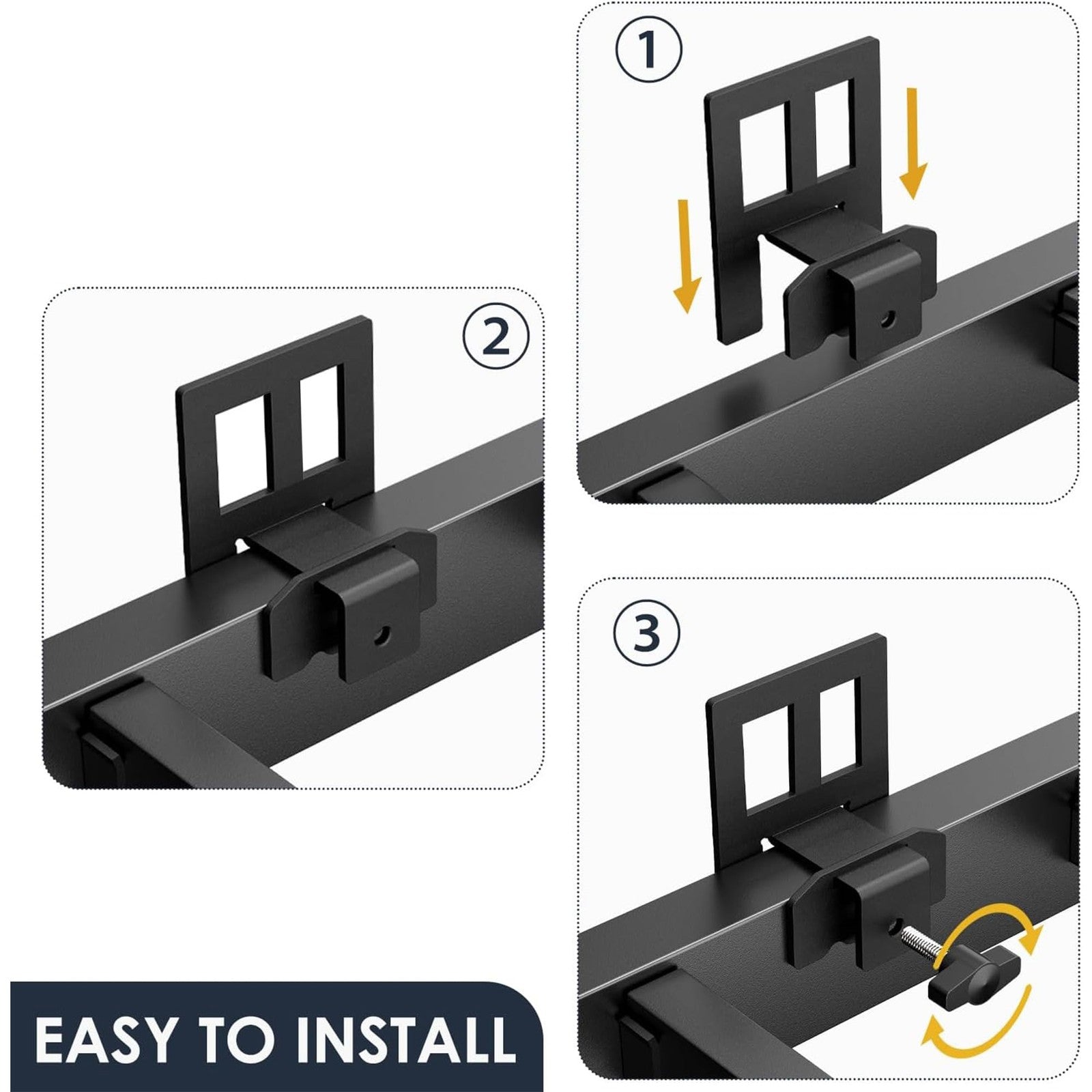 1

2

3

EASY TO INSTALL