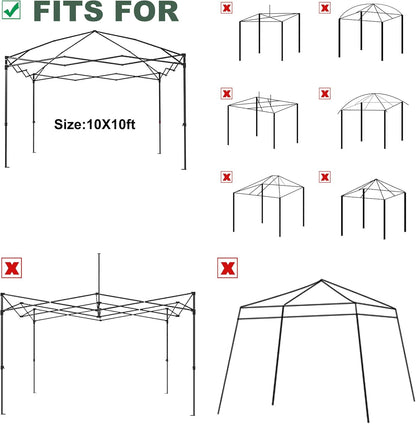 FITS FOR

Size:10X10ft