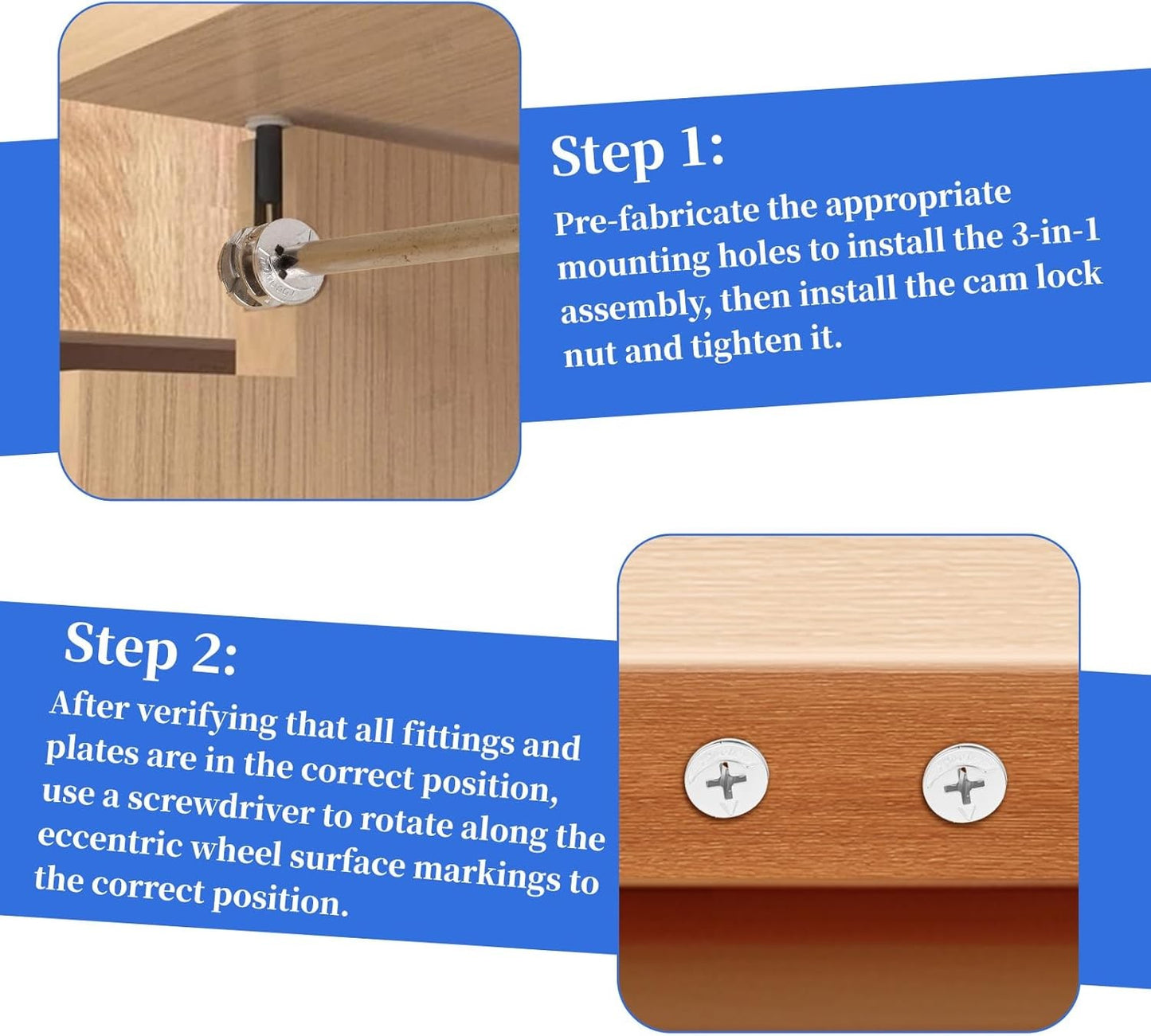 Step 1:
Pre-fabricate the appropriate mounting holes to install the 3-in-1 assembly, then install the cam lock nut and tighten it.

Step 2:
After verifying that all fittings and plates are in the correct position, use a screwdriver to rotate along the eccentric wheel surface markings to the correct position.