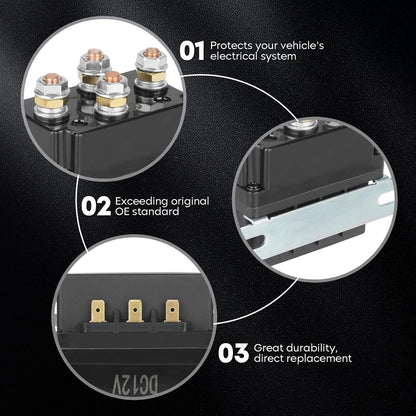 01 Protects your vehicle's electrical system

02 Exceeding original OE standard

03 Great durability, direct replacement

DC12V