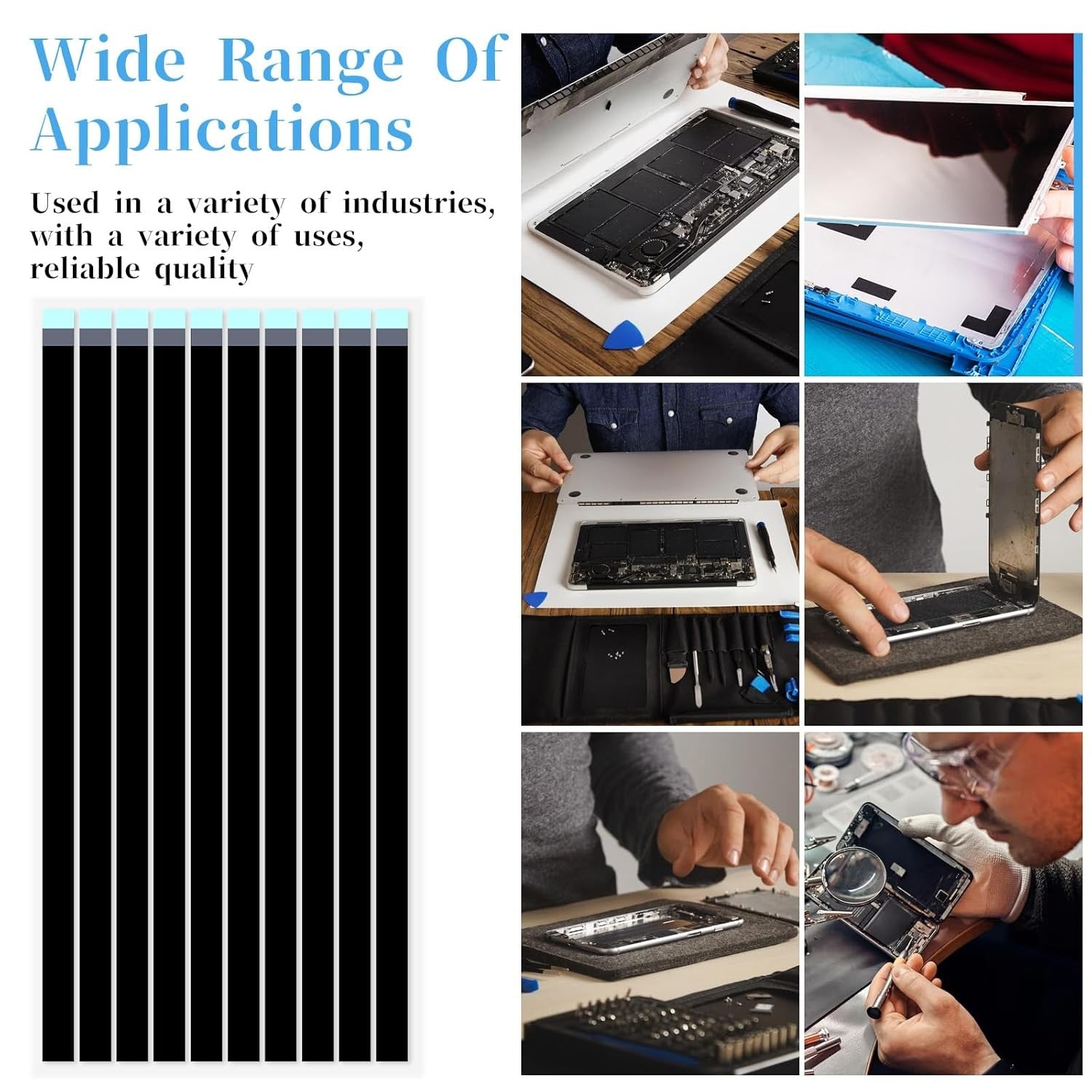 Wide Range Of Applications

Used in a variety of industries, with a variety of uses, reliable quality