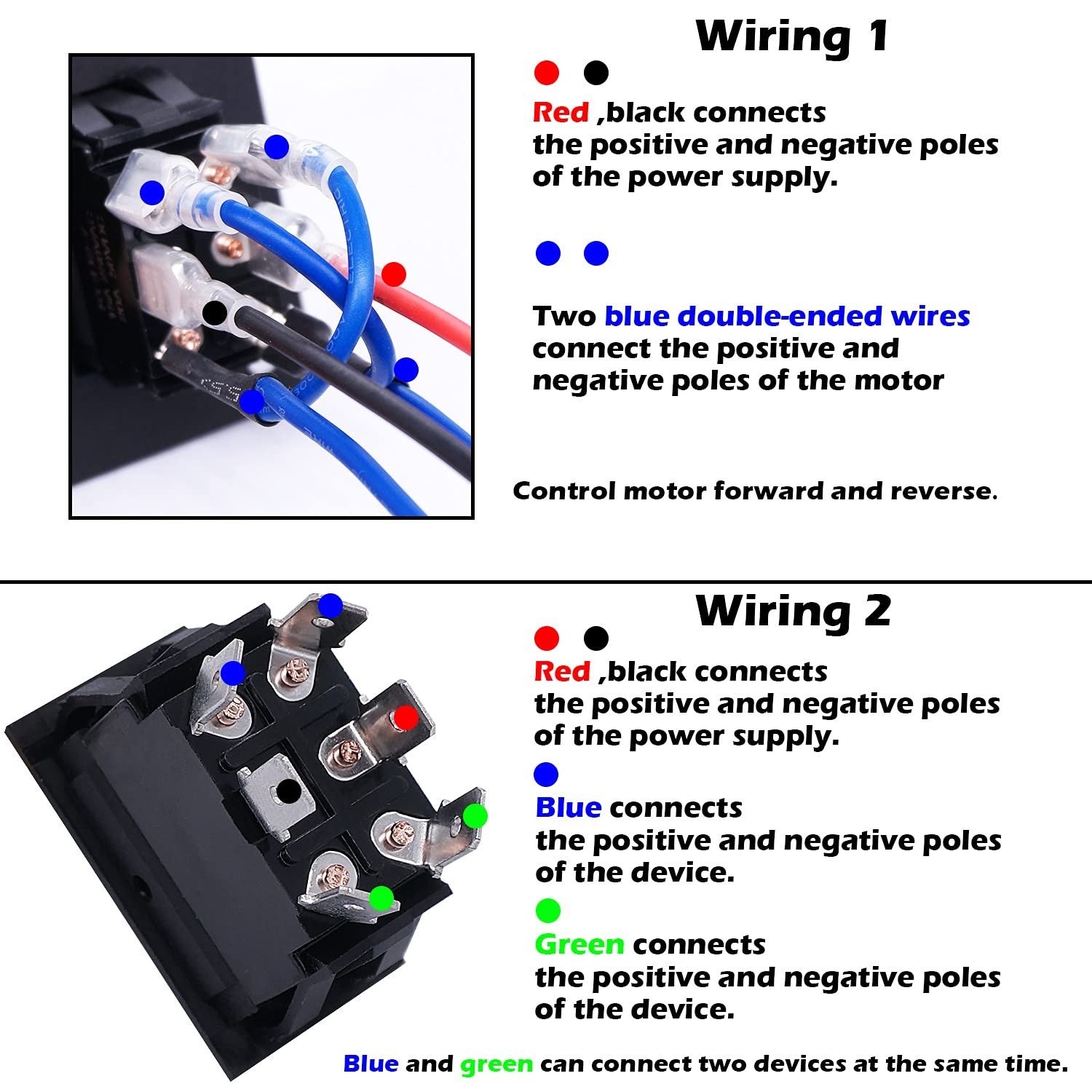 Wiring 1

Red ,black connects the positive and negative poles of the power supply.

Two blue double-ended wires connect the positive and negative poles of the motor

Control motor forward and reverse.

Wiring 2

Red ,black connects the positive and negative poles of the power supply.

Blue connects the positive and negative poles of the device.

Green connects the positive and negative poles of the device.

Blue and green can connect two devices at the same time.