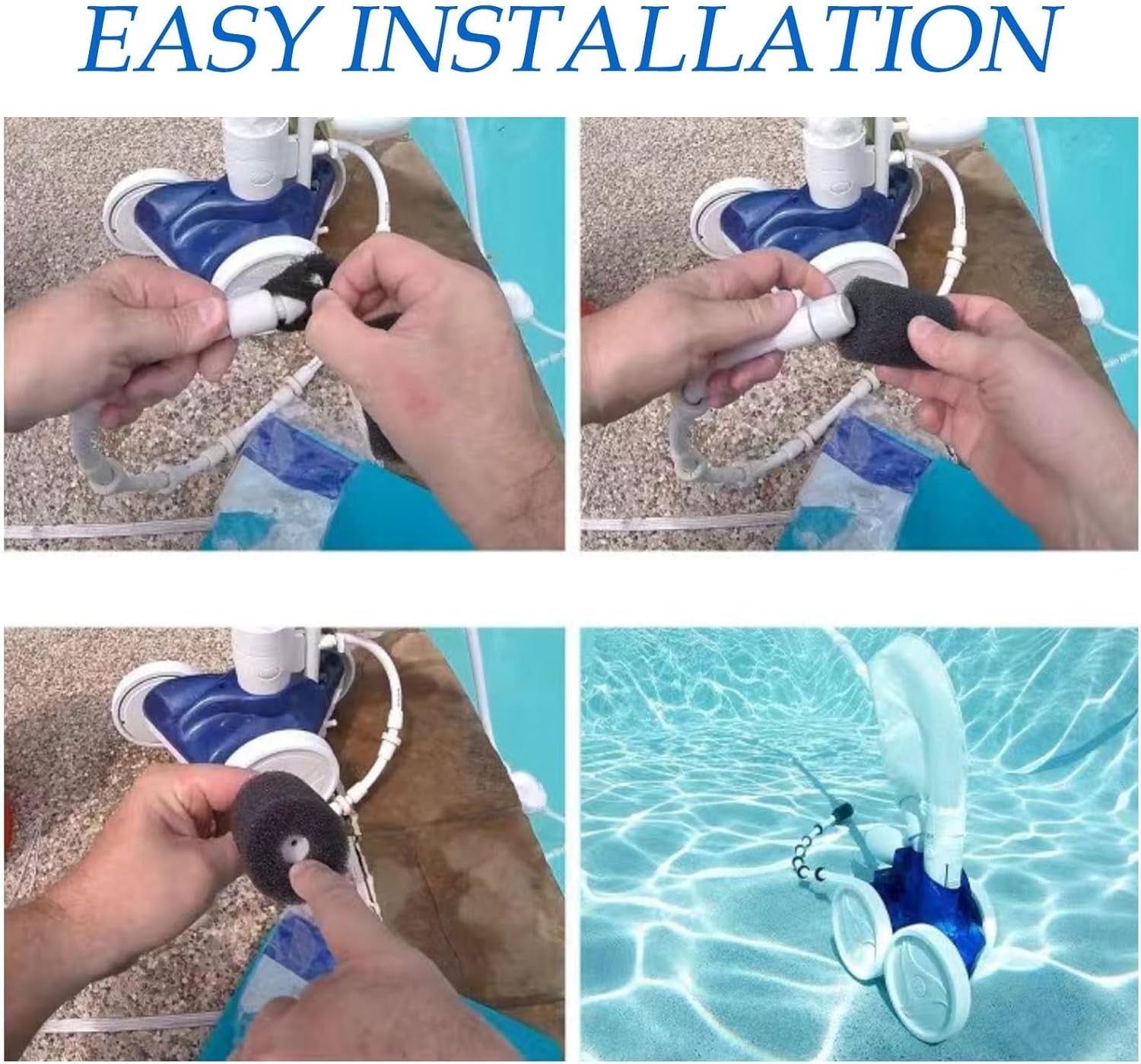 EASY INSTALLATION