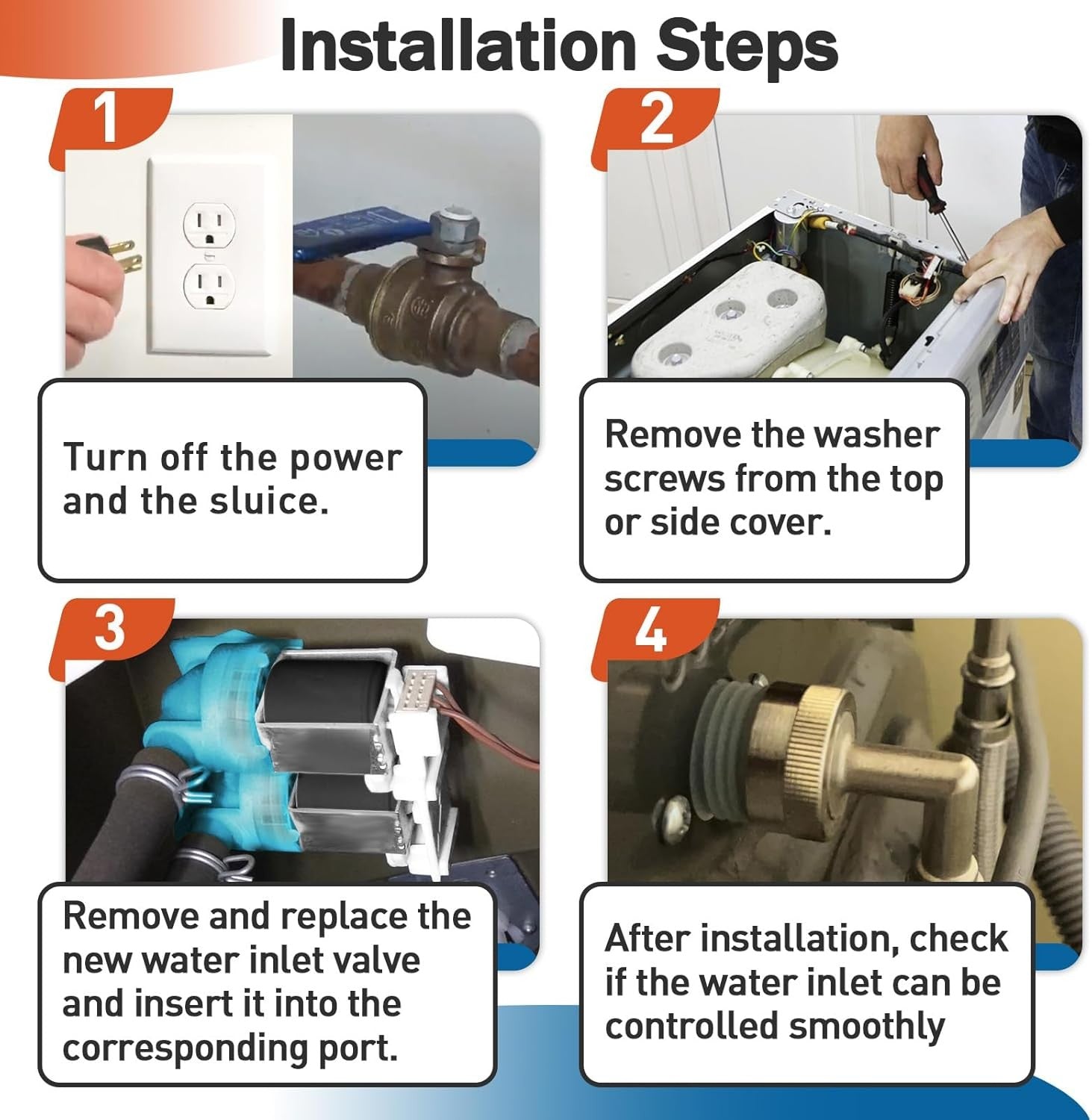 Installation Steps

1

Turn off the power and the sluice.

2

Remove the washer screws from the top or side cover.

3

Remove and replace the new water inlet valve and insert it into the corresponding port.

4

After installation, check if the water inlet can be controlled smoothly