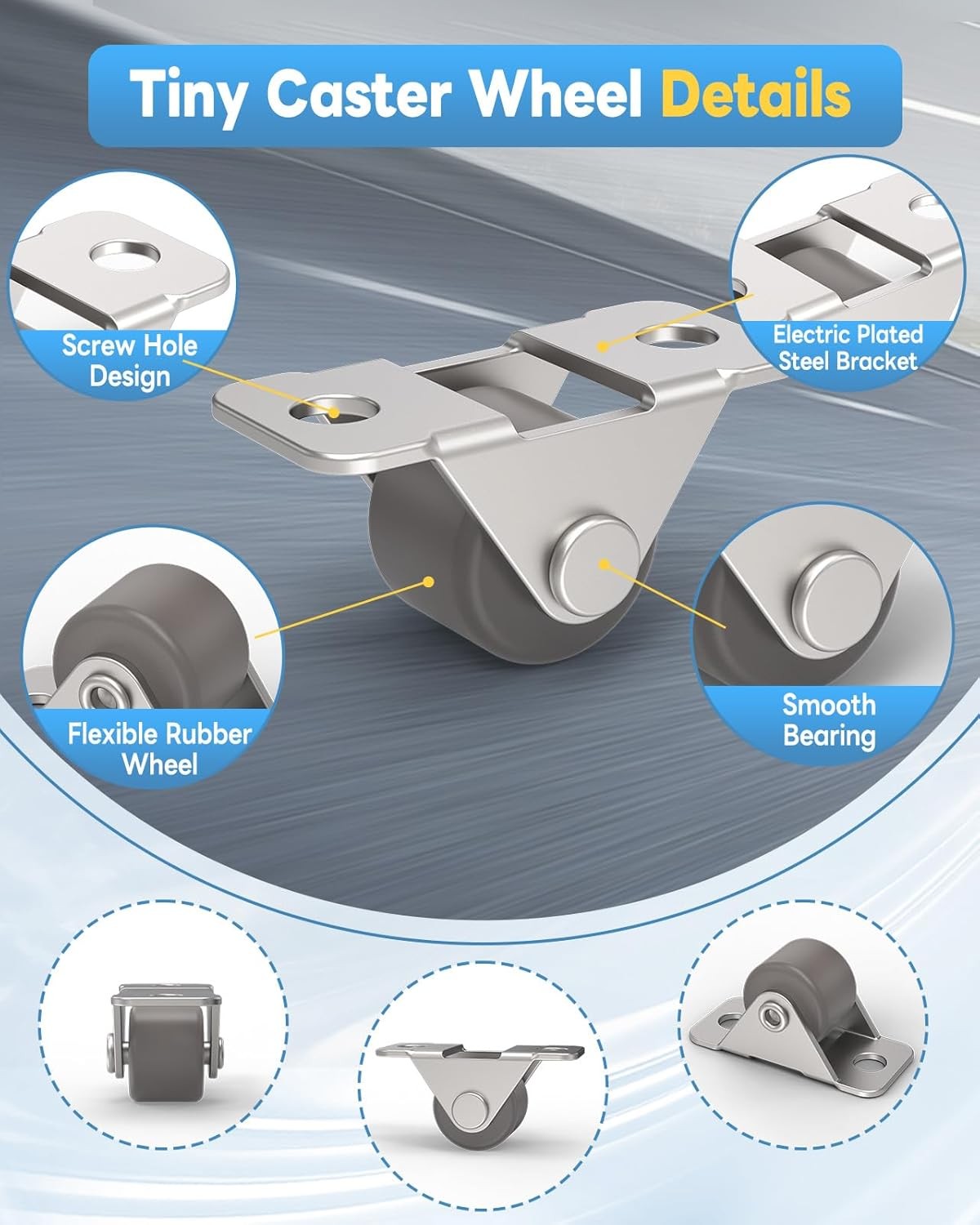 Tiny Caster Wheel Details

Screw Hole Design

Electric Plated Steel Bracket

Flexible Rubber Wheel

Smooth Bearing