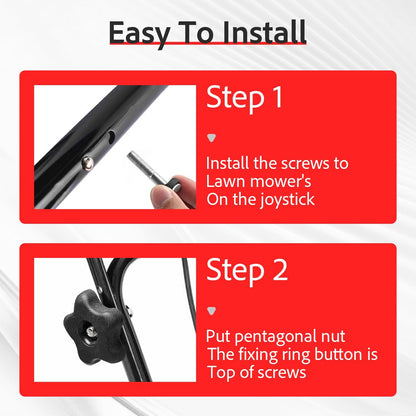 Easy To Install

Step 1

Install the screws to Lawn mower's On the joystick

Step 2

Put pentagonal nut The fixing ring button is Top of screws