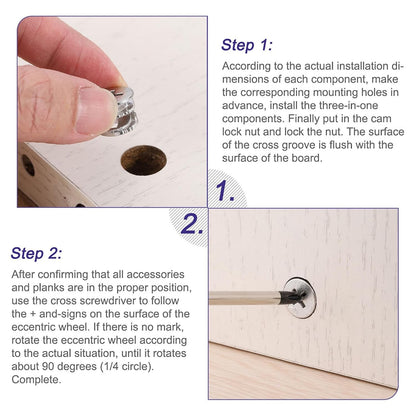 Step 1:

According to the actual installation dimensions of each component, make the corresponding mounting holes in advance, install the three-in-one components. Finally put in the cam lock nut and lock the nut. The surface of the cross groove is flush with the surface of the board.

1.

2.

Step 2:

After confirming that all accessories and planks are in the proper position, use the cross screwdriver to follow the + and-signs on the surface of the eccentric wheel. If there is no mark, rotate the eccentric wheel according to the actual situation, until it rotates about 90 degrees (1/4 circle). Complete.