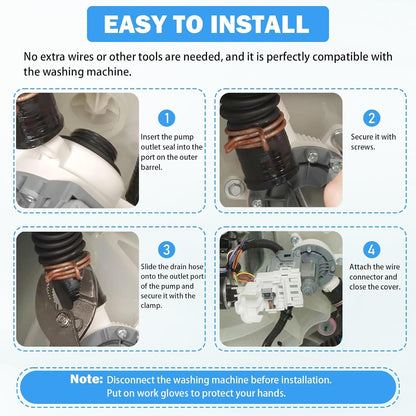 EASY TO INSTALL

No extra wires or other tools are needed, and it is perfectly compatible with the washing machine.

1
Insert the pump outlet seal into the port on the outer barrel.

2
Secure it with screws.

3
Slide the drain hose onto the outlet port of the pump and secure it with the clamp.

4
Attach the wire connector and close the cover.

Note: Disconnect the washing machine before installation. Put on work gloves to protect your hands.