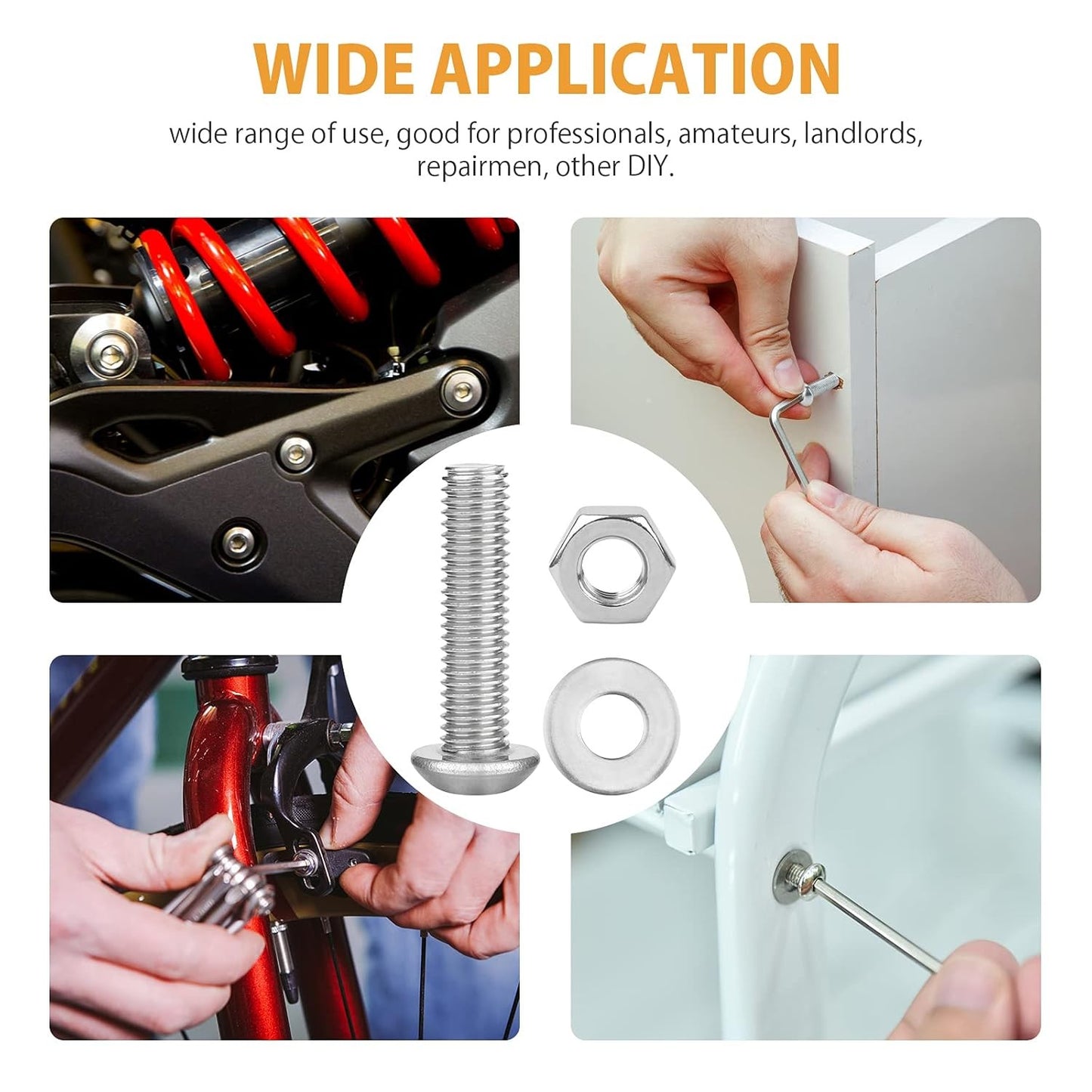 WIDE APPLICATION

wide range of use, good for professionals, amateurs, landlords, repairmen, other DIY.