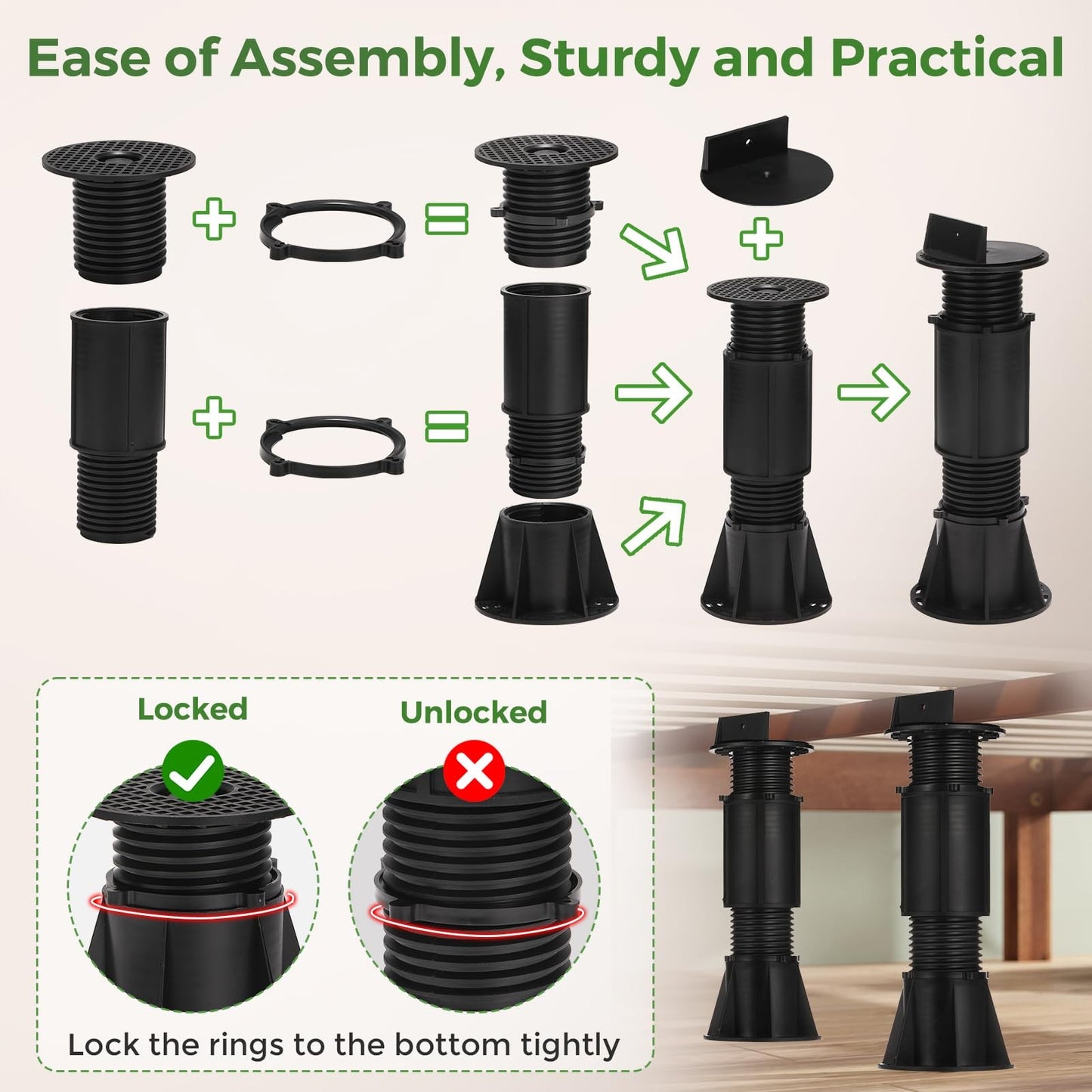 Ease of Assembly, Sturdy and Practical

Locked

Unlocked

Lock the rings to the bottom tightly