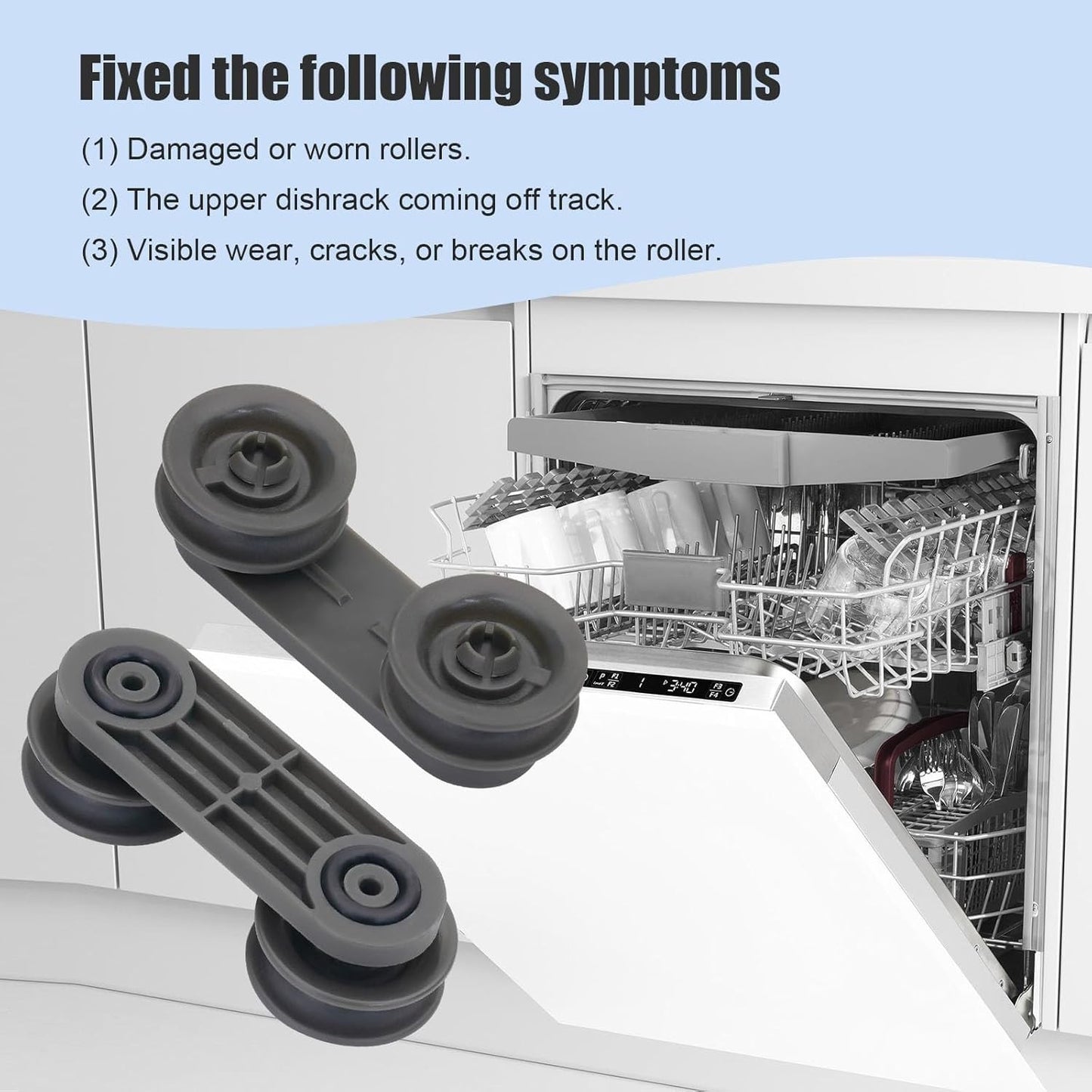 Fixed the following symptoms

(1) Damaged or worn rollers.

(2) The upper dishrack coming off track.

(3) Visible wear, cracks, or breaks on the roller.

P F1
F2
1
3:40
F3
F4