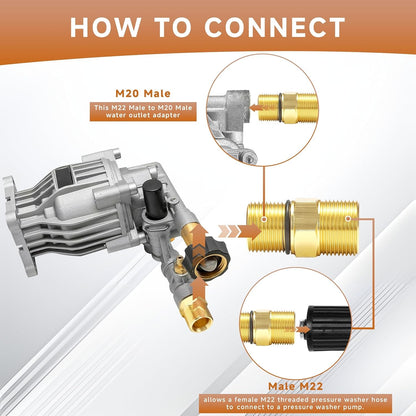 HOW TO CONNECT

M20 Male

This M22 Male to M20 Male water outlet adapter

Male M22

allows a female M22 threaded pressure washer hose to connect to a pressure washer pump.