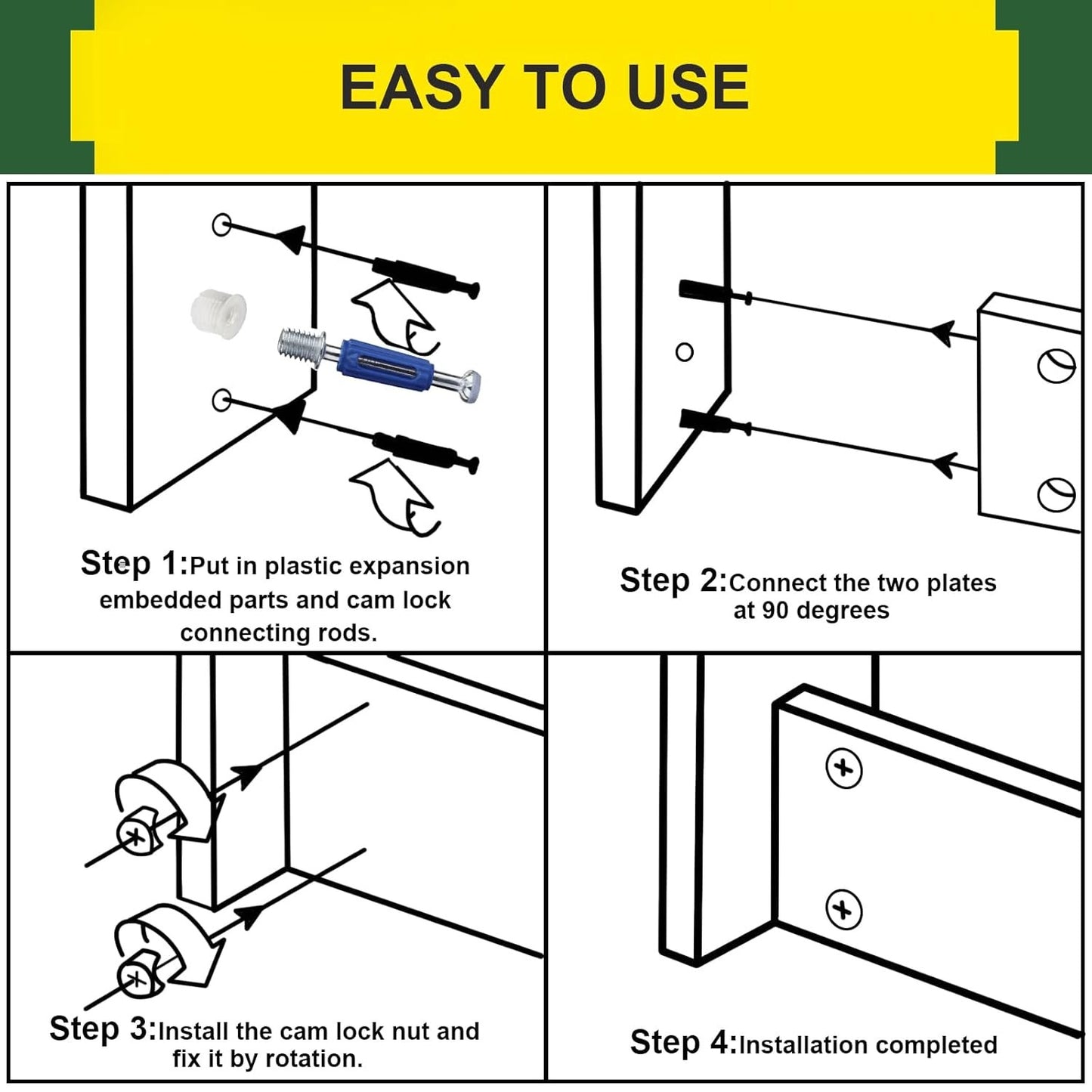 EASY TO USE

Step 1:Put in plastic expansion embedded parts and cam lock connecting rods.

Step 2:Connect the two plates at 90 degrees

Step 3:Install the cam lock nut and fix it by rotation.

Step 4:Installation completed