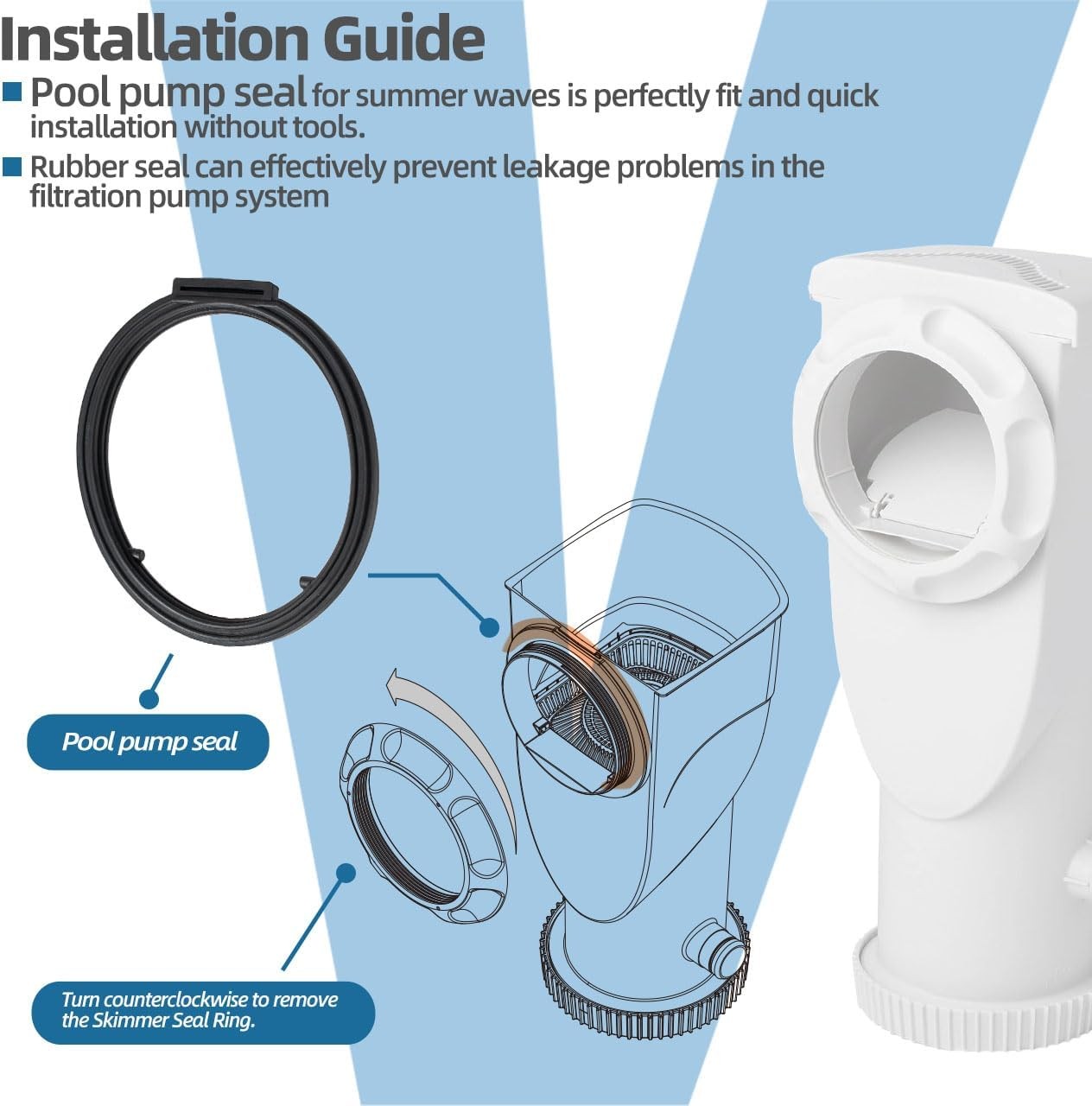 Installation Guide

Pool pump seal for summer waves is perfectly fit and quick installation without tools.

Rubber seal can effectively prevent leakage problems in the filtration pump system

Pool pump seal

Turn counterclockwise to remove the Skimmer Seal Ring.