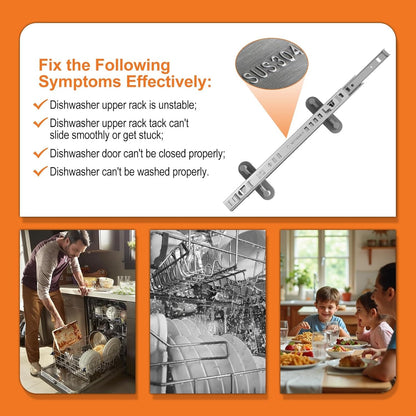 Fix the Following Symptoms Effectively:

Dishwasher upper rack is unstable;

Dishwasher upper rack tack can't slide smoothly or get stuck;

Dishwasher door can't be closed properly;

Dishwasher can't be washed properly.

SUS304